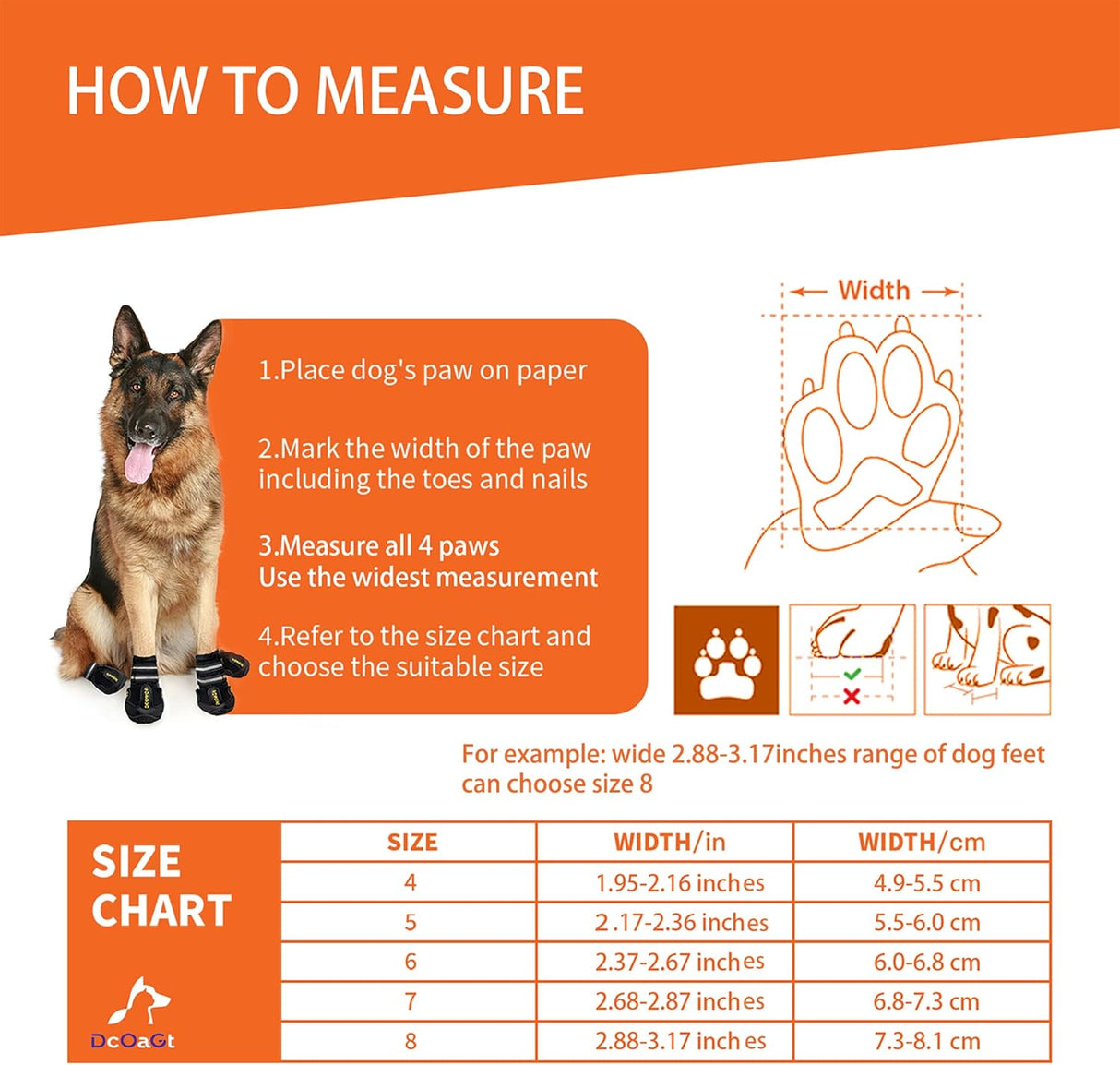 HOW TO MEASURE

1.Place dog's paw on paper

2.Mark the width of the paw including the toes and nails

3.Measure all 4 paws
Use the widest measurement

4.Refer to the size chart and choose the suitable size

Width

For example: wide 2.88-3.17inches range of dog feet can choose size 8

SIZE CHART

DcOaGt

| SIZE | WIDTH/in | WIDTH/cm |
|---|---|---|
| 4 | 1.95-2.16 inches | 4.9-5.5 cm |
| 5 | 2.17-2.36 inches | 5.5-6.0 cm |
| 6 | 2.37-2.67 inches | 6.0-6.8 cm |
| 7 | 2.68-2.87 inches | 6.8-7.3 cm |
| 8 | 2.88-3.17 inches | 7.3-8.1 cm |