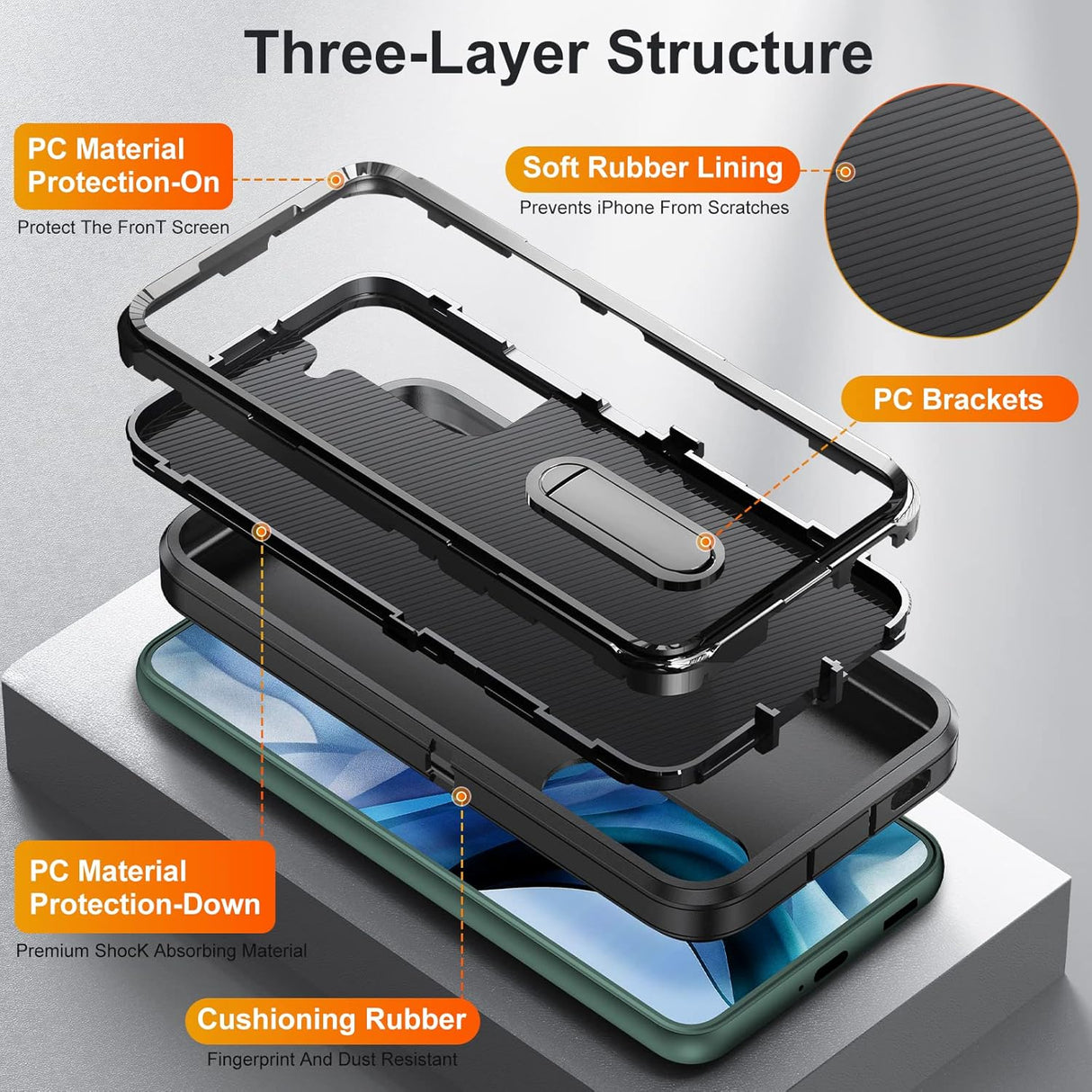 Three-Layer Structure

PC Material Protection-On

Protect The FronT Screen

Soft Rubber Lining

Prevents iPhone From Scratches

PC Brackets

PC Material Protection-Down

Premium ShocK Absorbing Material

Cushioning Rubber

Fingerprint And Dust Resistant