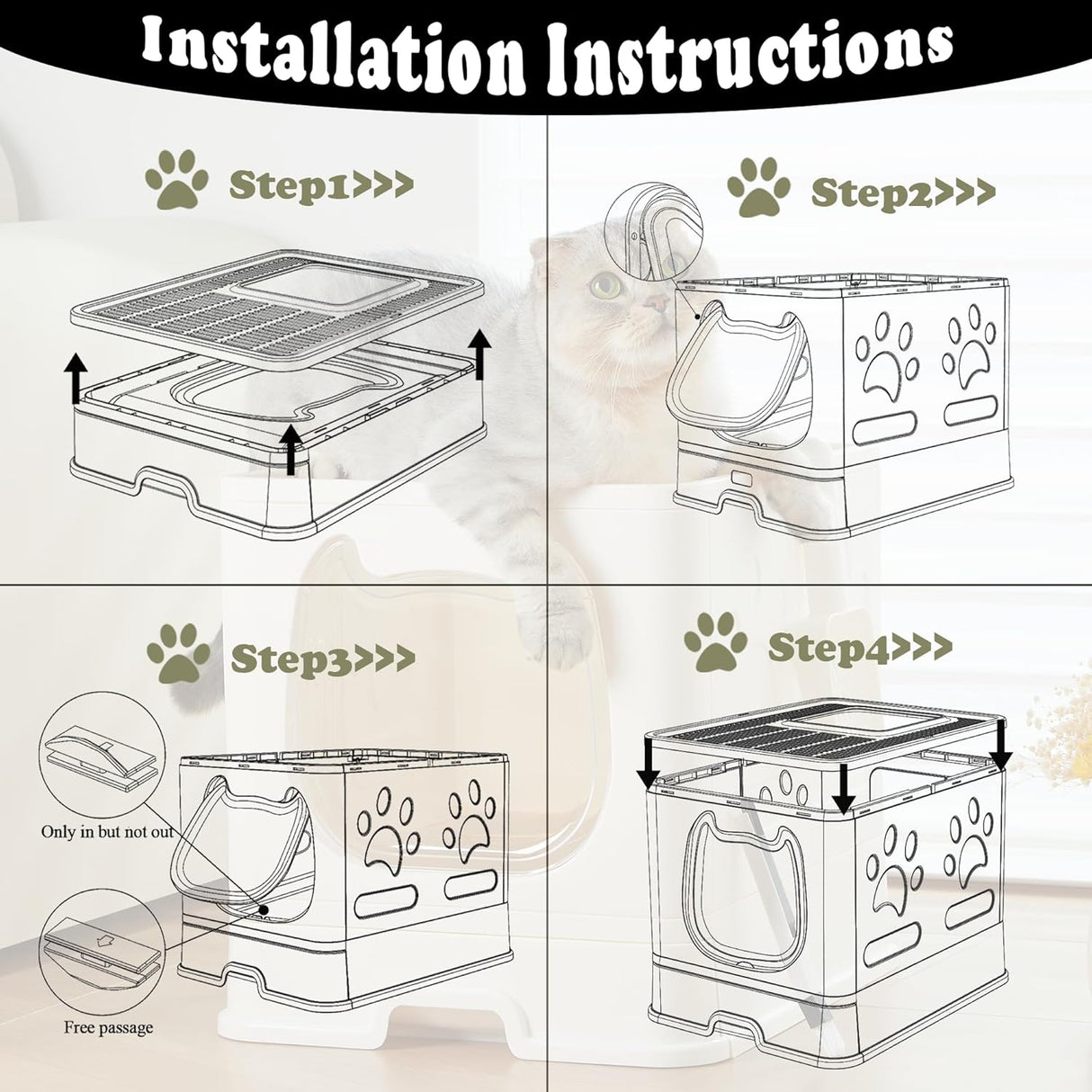 Installation Instructions

Step1>>>

Step2>>>

Step3>>>

Only in but not out

Free passage

Step4>>>