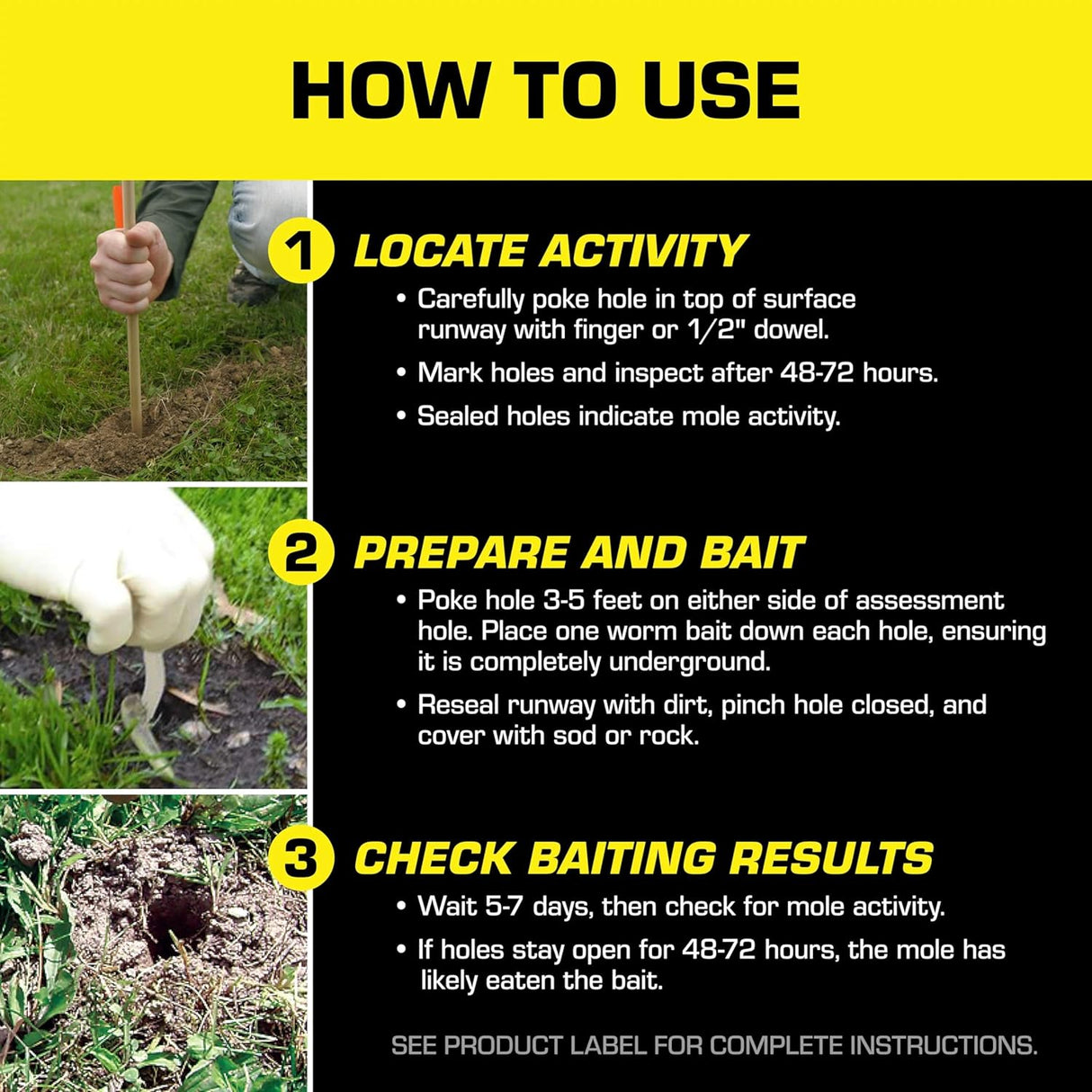 HOW TO USE

1 LOCATE ACTIVITY

• Carefully poke hole in top of surface runway with finger or 1/2" dowel.

• Mark holes and inspect after 48-72 hours.

• Sealed holes indicate mole activity.

2 PREPARE AND BAIT

• Poke hole 3-5 feet on either side of assessment hole. Place one worm bait down each hole, ensuring it is completely underground.

• Reseal runway with dirt, pinch hole closed, and cover with sod or rock.

3 CHECK BAITING RESULTS

• Wait 5-7 days, then check for mole activity.

• If holes stay open for 48-72 hours, the mole has likely eaten the bait.

SEE PRODUCT LABEL FOR COMPLETE INSTRUCTIONS.