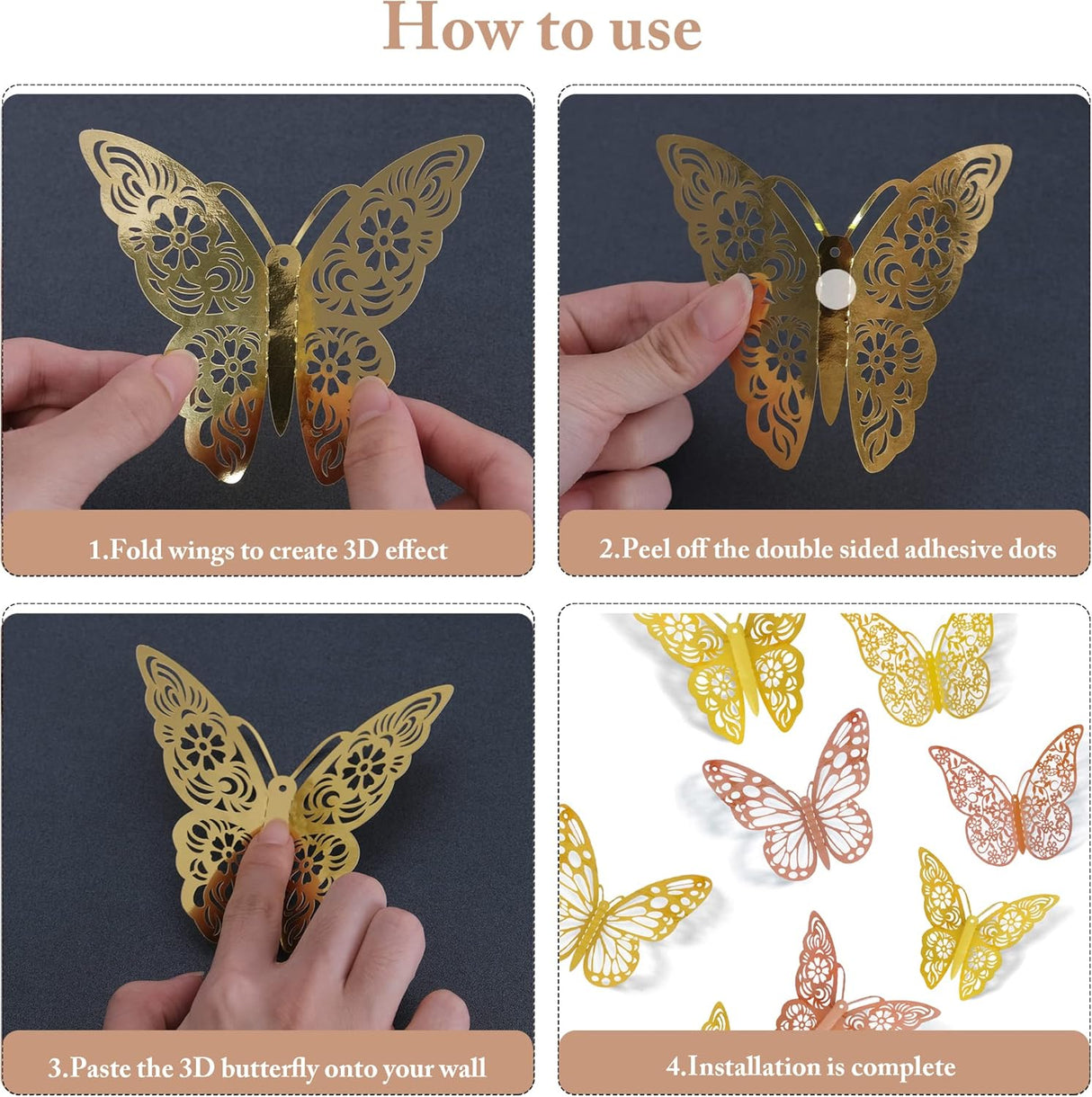 How to use

1.Fold wings to create 3D effect

2.Peel off the double sided adhesive dots

3.Paste the 3D butterfly onto your wall

4.Installation is complete