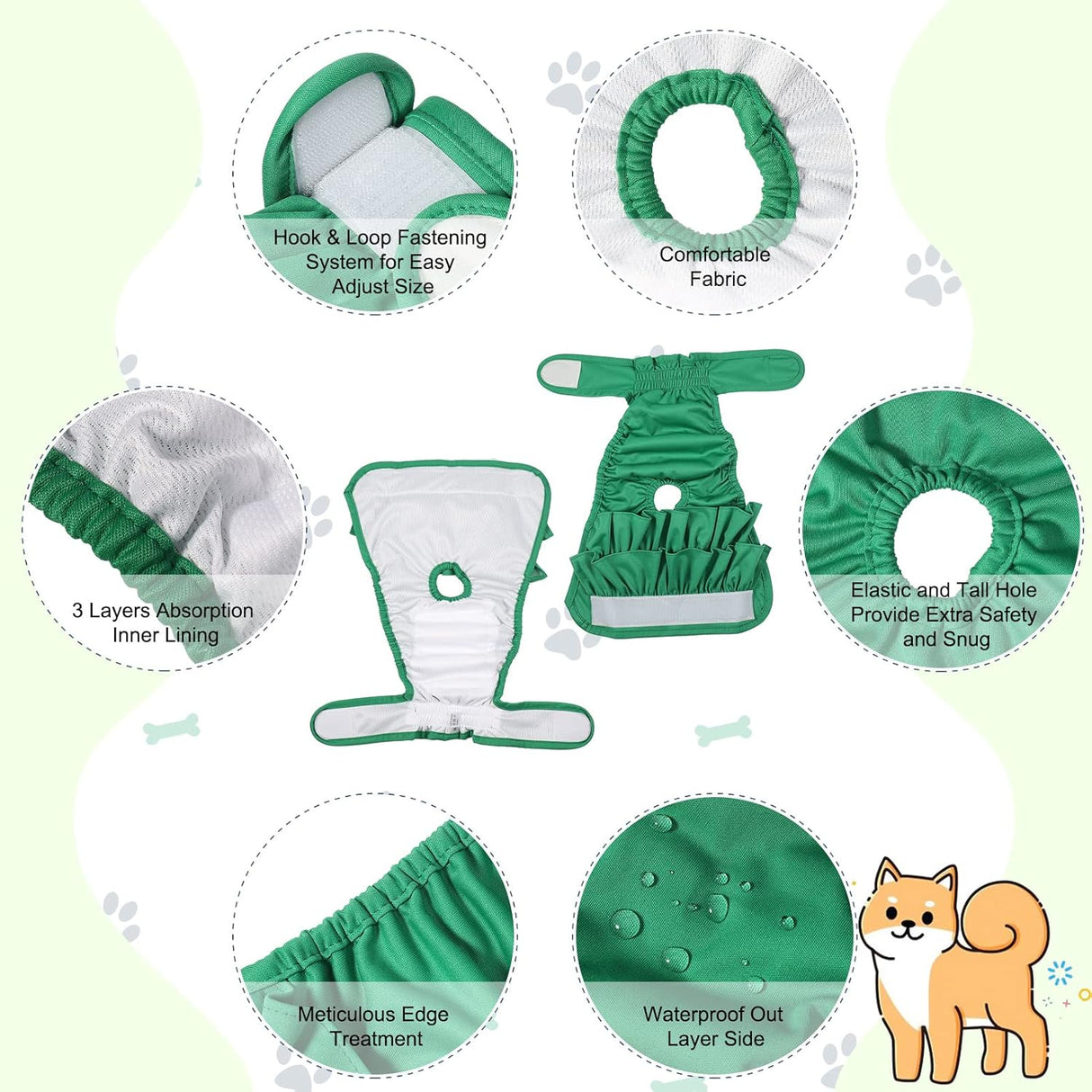 Hook & Loop Fastening System for Easy Adjust Size

Comfortable Fabric

3 Layers Absorption Inner Lining

Elastic and Tall Hole Provide Extra Safety and Snug

Meticulous Edge Treatment

Waterproof Out Layer Side