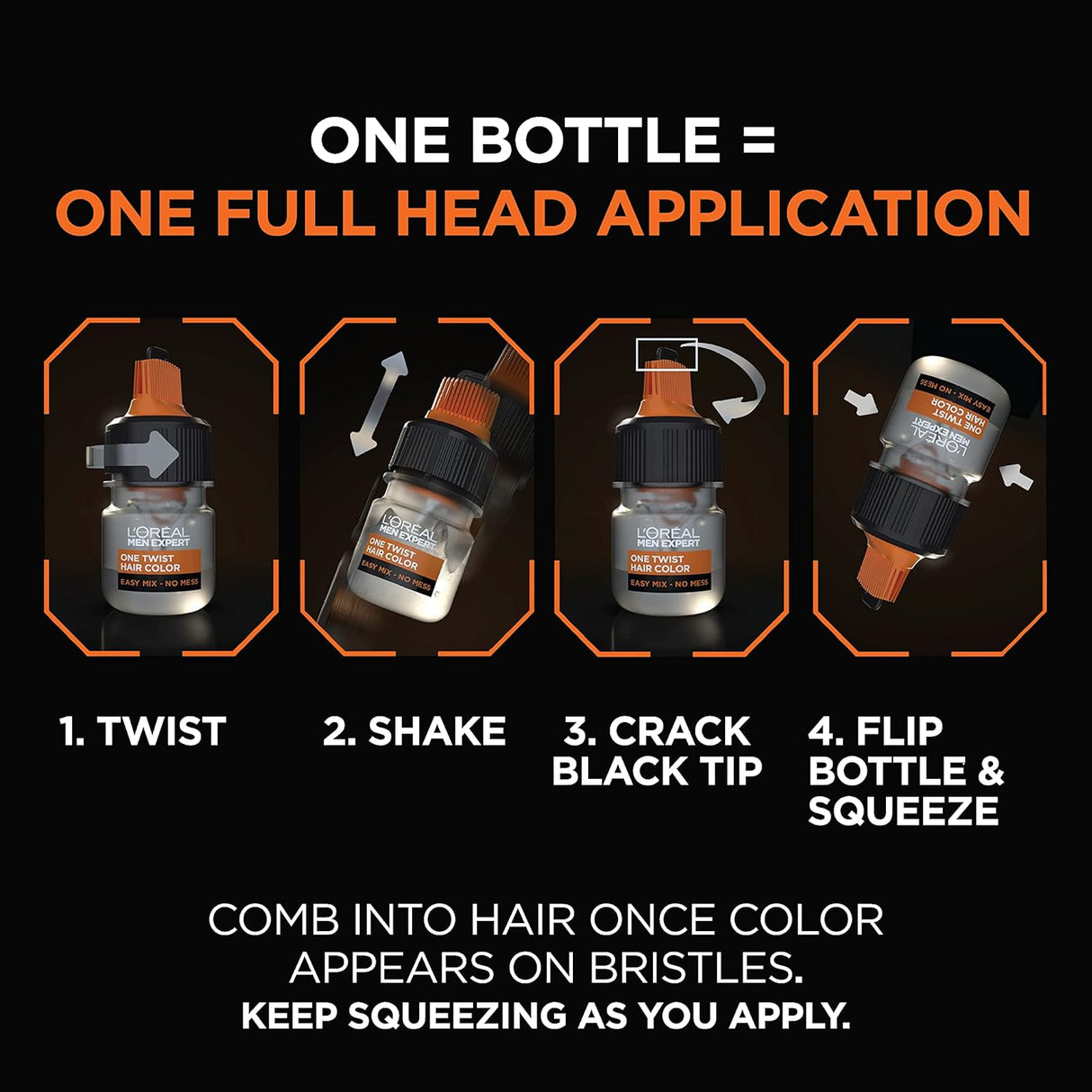 ONE BOTTLE =
ONE FULL HEAD APPLICATION

L'ORÉAL MEN EXPERT
ONE TWIST HAIR COLOR
EASY MIX - NO MESS

L'ORÉAL MEN EXPERT
ONE TWIST HAIR COLOR
EASY MIX - NO MESS

L'ORÉAL MEN EXPERT
ONE TWIST HAIR COLOR
EASY MIX - NO MESS

L'ORÉAL MEN EXPERT
ONE TWIST HAIR COLOR
EASY MIX - NO MESS

1. TWIST

2. SHAKE

3. CRACK BLACK TIP

4. FLIP BOTTLE & SQUEEZE

COMB INTO HAIR ONCE COLOR APPEARS ON BRISTLES.
KEEP SQUEEZING AS YOU APPLY.