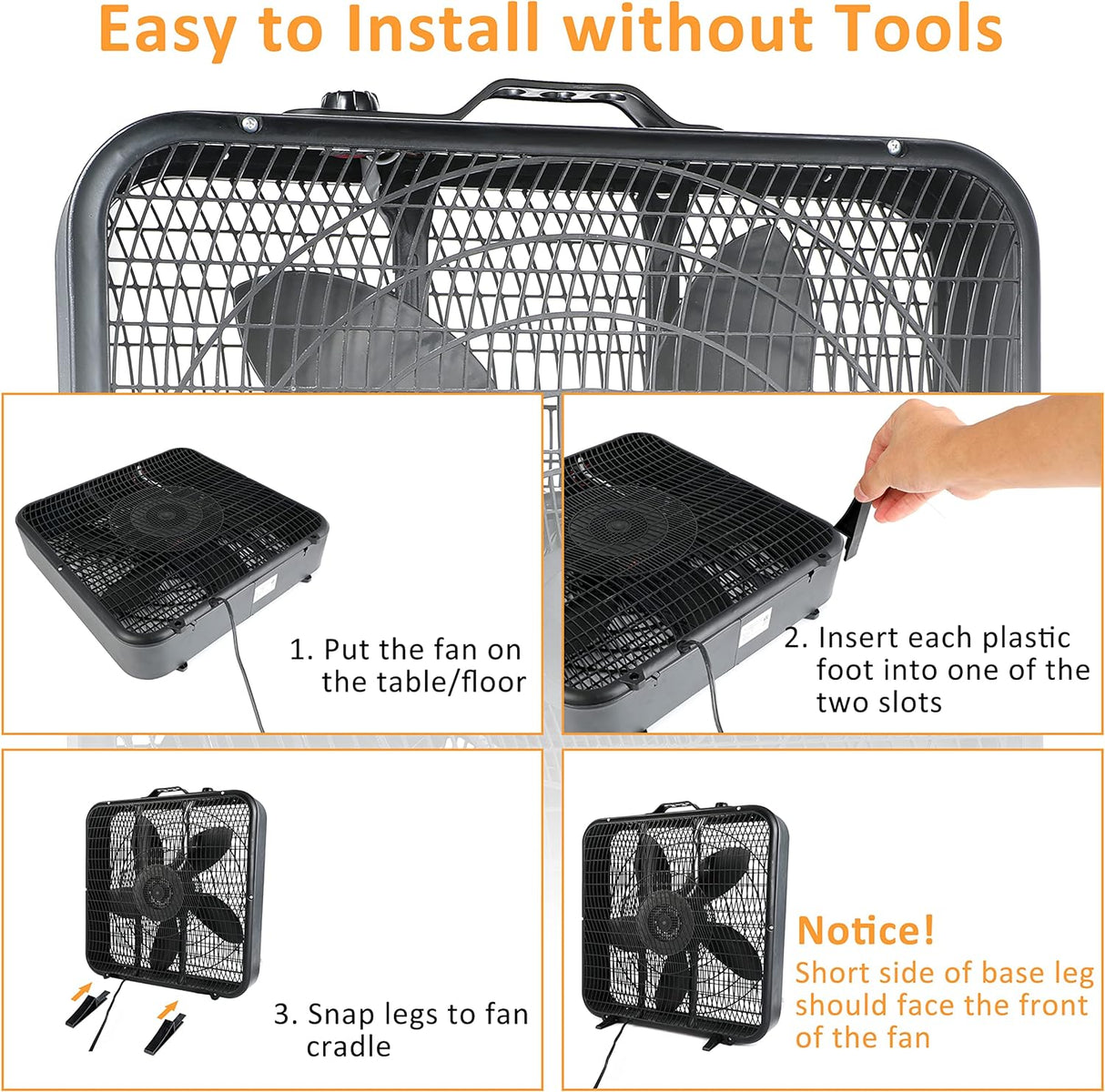 Easy to Install without Tools

1. Put the fan on the table/floor

2. Insert each plastic foot into one of the two slots

3. Snap legs to fan cradle

Notice!
Short side of base leg should face the front of the fan