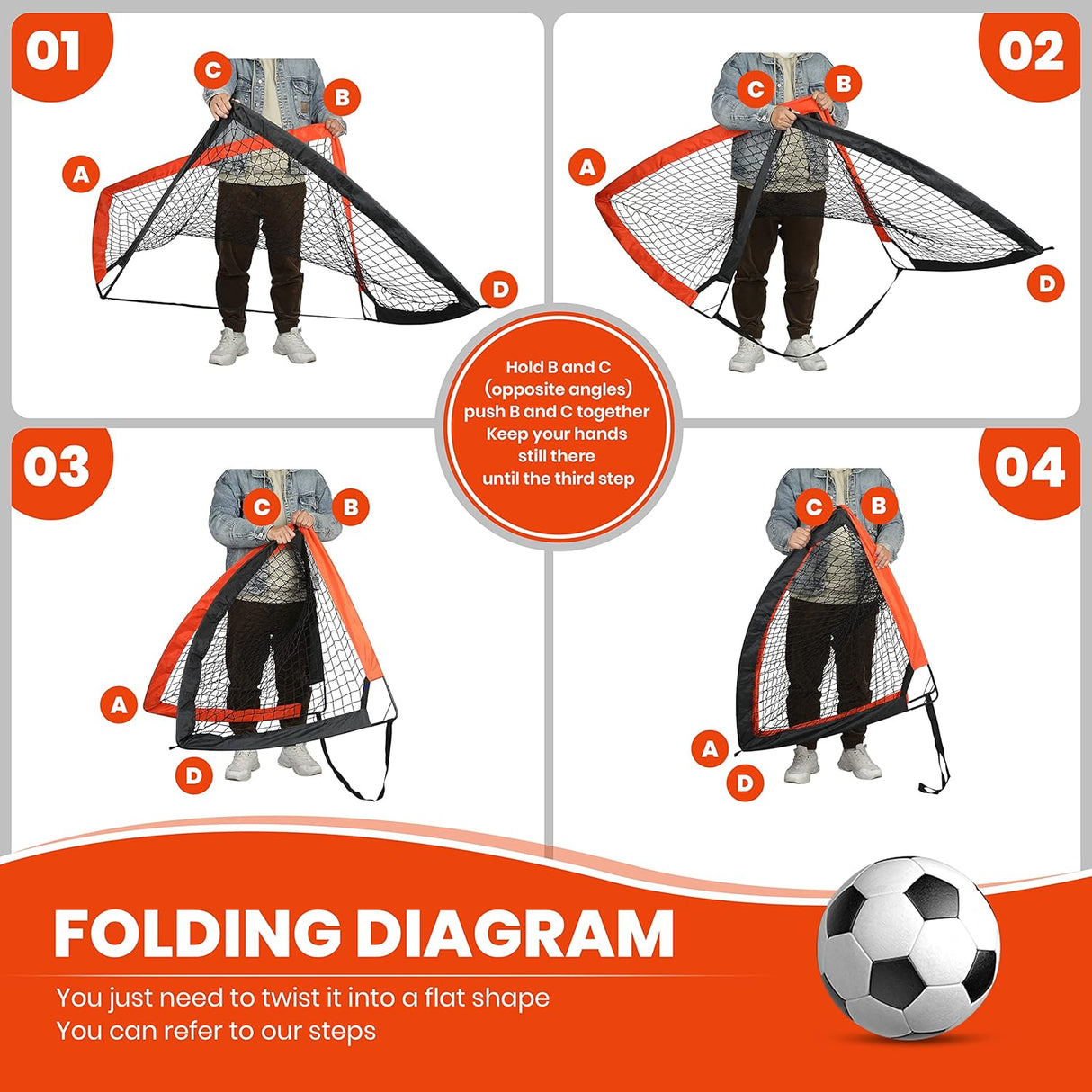 01

C
B
A
D

02

C
B
A
D

Hold B and C (opposite angles) push B and C together Keep your hands still there until the third step

03

C
B
A
D

04

C
B
A
D

FOLDING DIAGRAM

You just need to twist it into a flat shape
You can refer to our steps