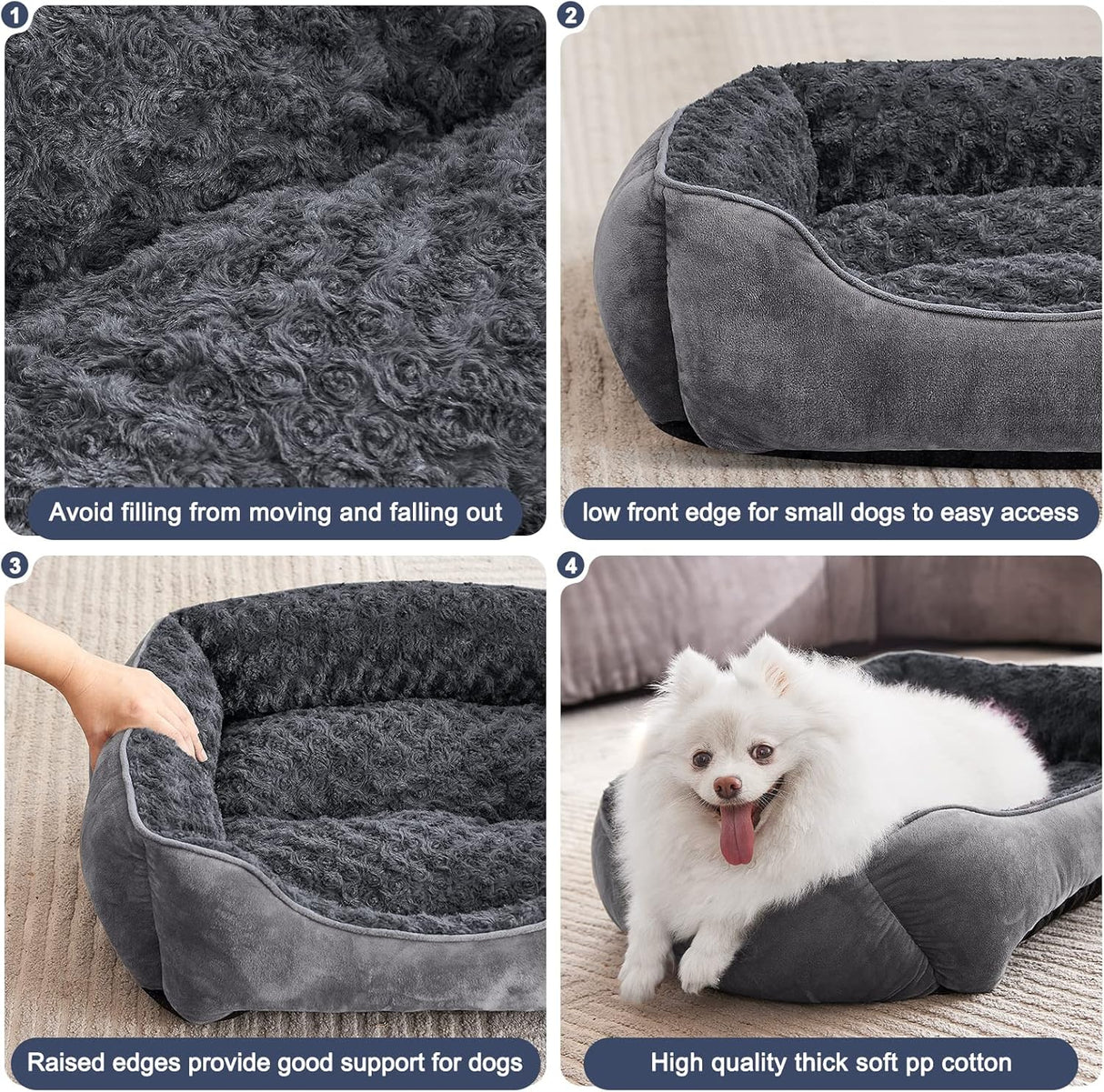 1

Avoid filling from moving and falling out

2

low front edge for small dogs to easy access

3

Raised edges provide good support for dogs

4

High quality thick soft pp cotton