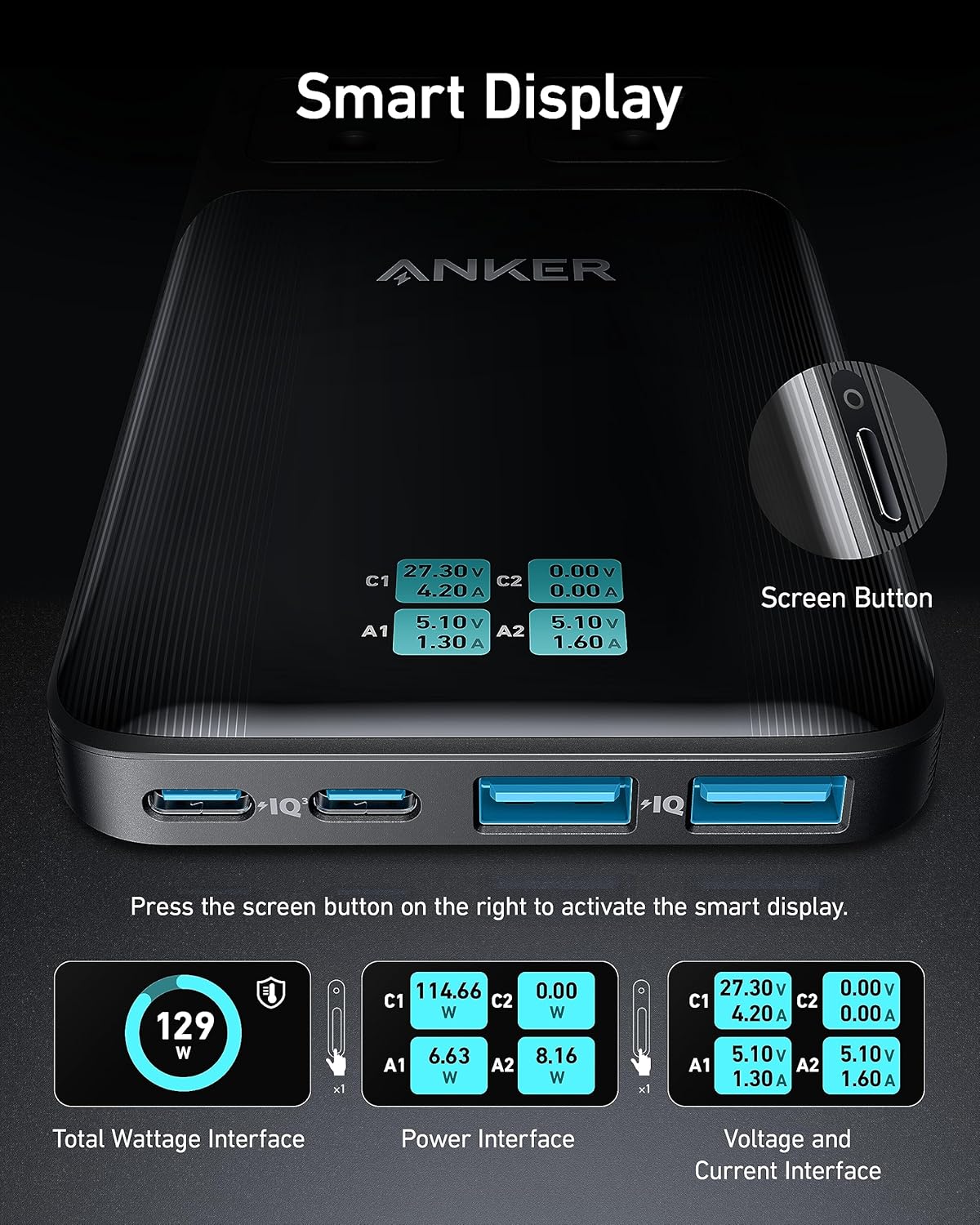 Smart Display

ANKER

C1 27.30 V 4.20 A C2 0.00 V 0.00 A
A1 5.10 V 1.30 A A2 5.10 V 1.60 A

Screen Button

IQ3 IQ

Press the screen button on the right to activate the smart display.

129 W

x1

C1 114.66 W C2 0.00 W
A1 6.63 W A2 8.16 W

x1

C1 27.30 V 4.20 A C2 0.00 V 0.00 A
A1 5.10 V 1.30 A A2 5.10 V 1.60 A

Total Wattage Interface

Power Interface

Voltage and Current Interface