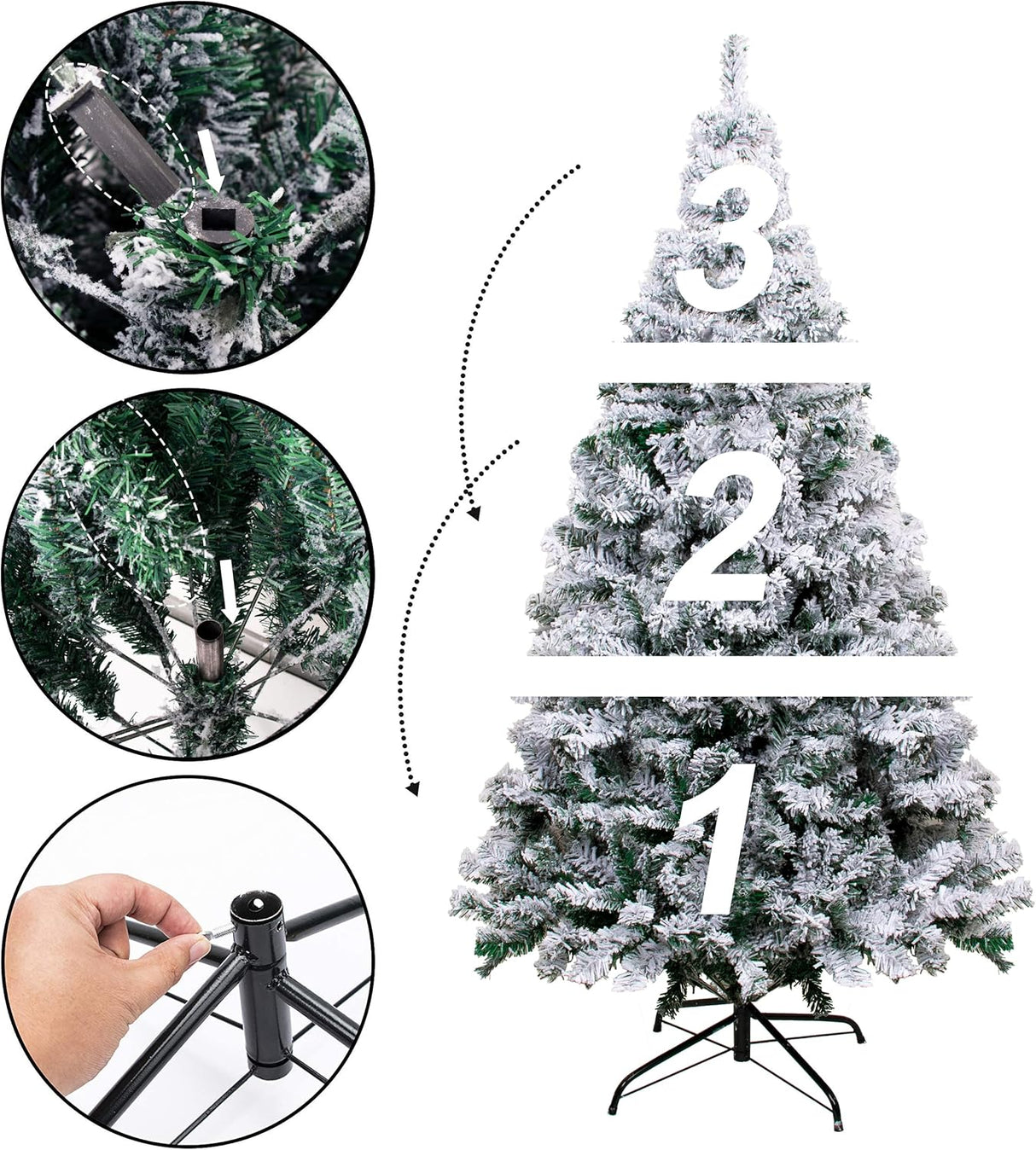 3

2

1