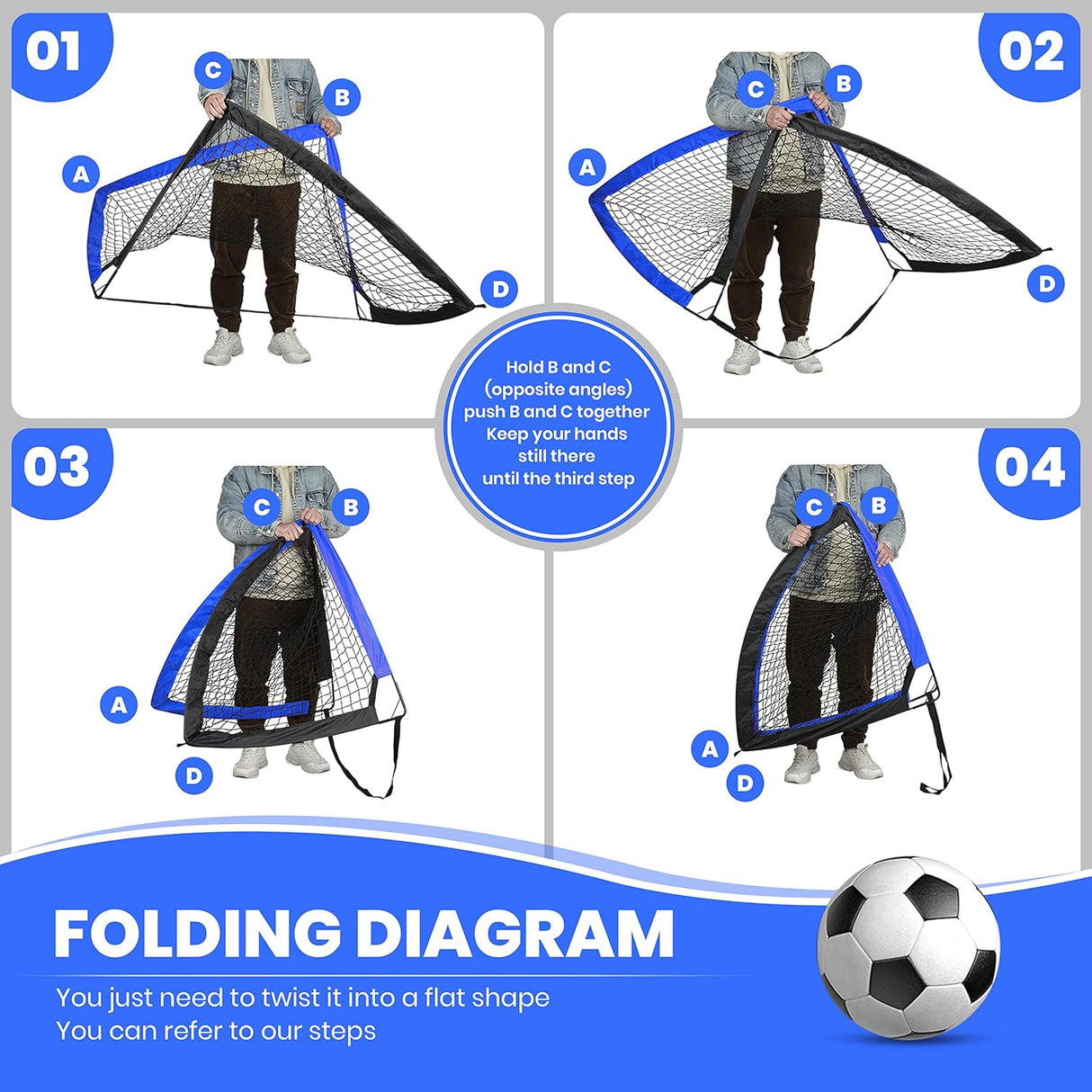 01

C

B

A

D

02

C

B

A

D

Hold B and C (opposite angles) push B and C together Keep your hands still there until the third step

03

C

B

A

D

04

C

B

A

D

FOLDING DIAGRAM

You just need to twist it into a flat shape
You can refer to our steps