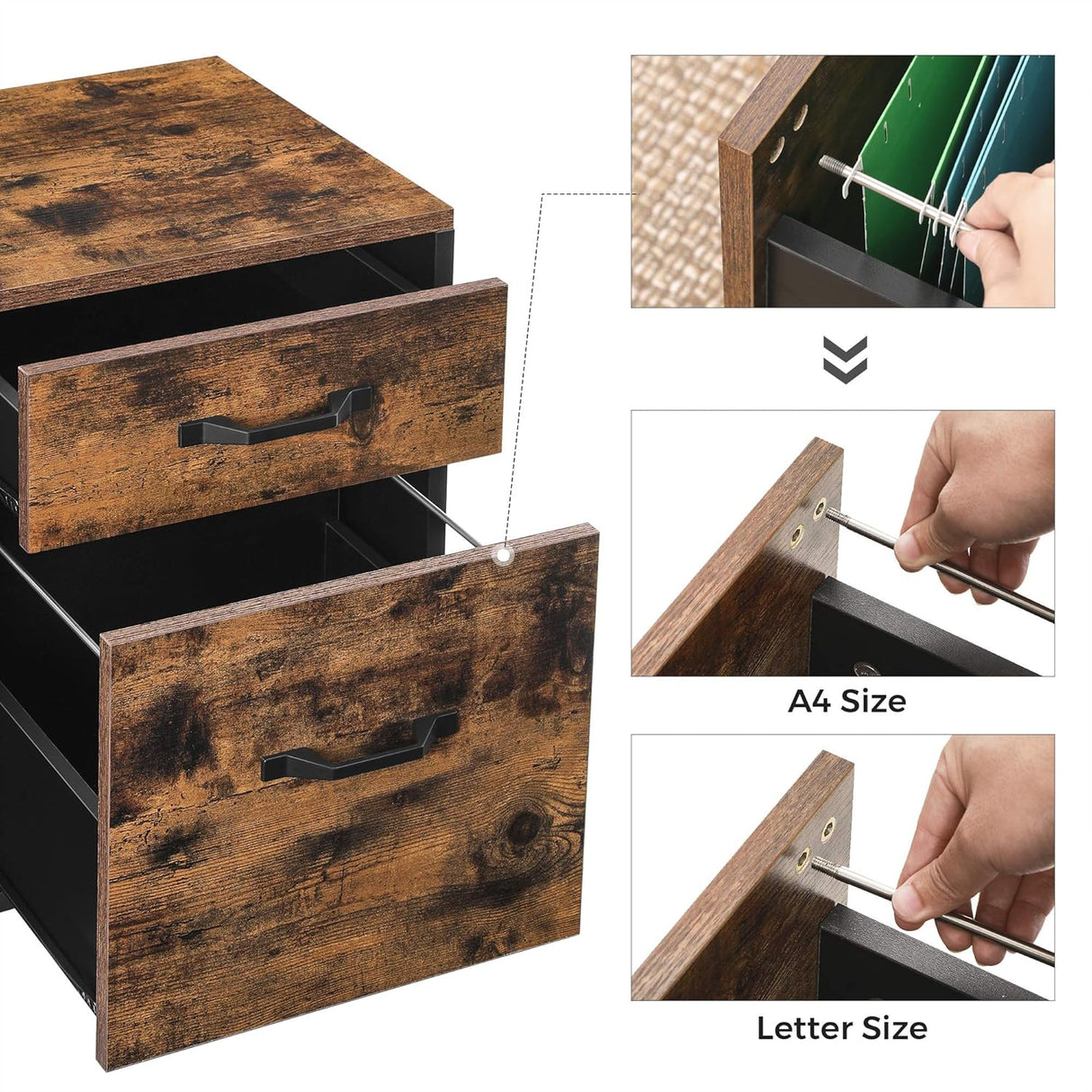 A4 Size

Letter Size