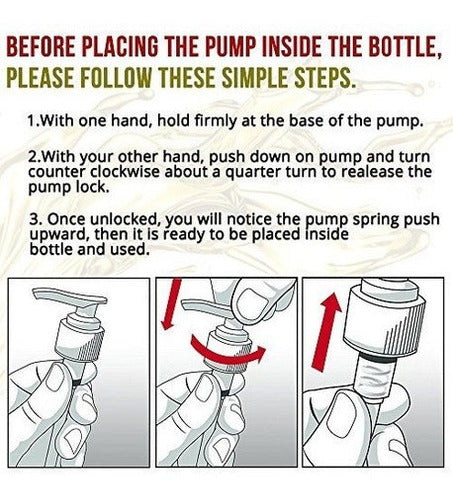 BEFORE PLACING THE PUMP INSIDE THE BOTTLE, PLEASE FOLLOW THESE SIMPLE STEPS.

1.With one hand, hold firmly at the base of the pump.

2.With your other hand, push down on pump and turn counter clockwise about a quarter turn to realease the pump lock.

3. Once unlocked, you will notice the pump spring push upward, then it is ready to be placed inside bottle and used.