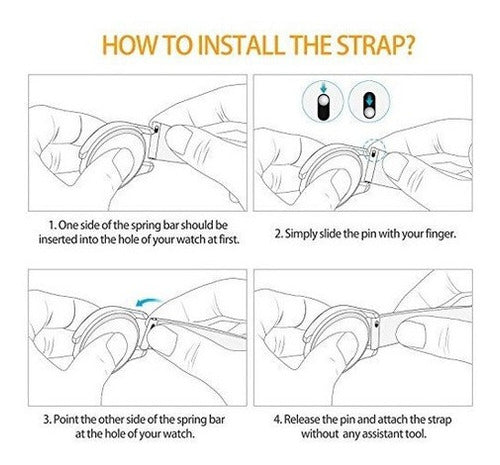 HOW TO INSTALL THE STRAP?

1. One side of the spring bar should be inserted into the hole of your watch at first.

2. Simply slide the pin with your finger.

3. Point the other side of the spring bar at the hole of your watch.

4. Release the pin and attach the strap without any assistant tool.