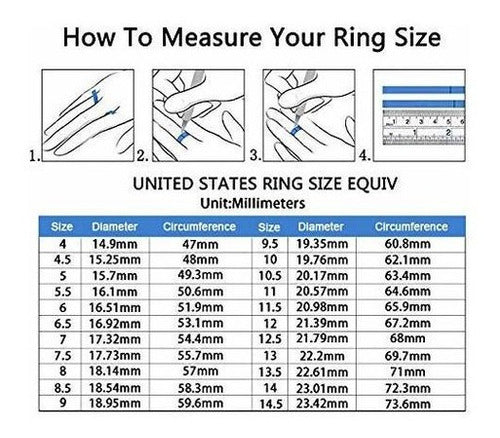 How To Measure Your Ring Size

1.

2.

3.

4.

1 2 3 4 5 6

1 2

UNITED STATES RING SIZE EQUIV

Unit:Millimeters

| Size | Diameter | Circumference | Size | Diameter | Circumference |
|---|---|---|---|---|---|
| 4 | 14.9mm | 47mm | 9.5 | 19.35mm | 60.8mm |
| 4.5 | 15.25mm | 48mm | 10 | 19.76mm | 62.1mm |
| 5 | 15.7mm | 49.3mm | 10.5 | 20.17mm | 63.4mm |
| 5.5 | 16.1mm | 50.6mm | 11 | 20.57mm | 64.6mm |
| 6 | 16.51mm | 51.9mm | 11.5 | 20.98mm | 65.9mm |
| 6.5 | 16.92mm | 53.1mm | 12 | 21.39mm | 67.2mm |
| 7 | 17.32mm | 54.4mm | 12.5 | 21.79mm | 68mm |
| 7.5 | 17.73mm | 55.7mm | 13 | 22.2mm | 69.7mm |
| 8 | 18.14mm | 57mm | 13.5 | 22.61mm | 71mm |
| 8.5 | 18.54mm | 58.3mm | 14 | 23.01mm | 72.3mm |
| 9 | 18.95mm | 59.6mm | 14.5 | 23.42mm | 73.6mm |