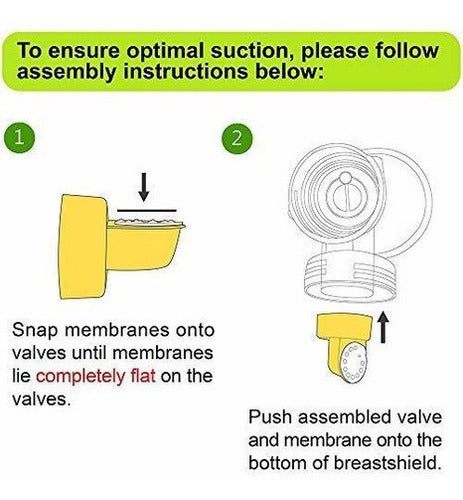 To ensure optimal suction, please follow assembly instructions below:

1

Snap membranes onto valves until membranes lie completely flat on the valves.

2

Push assembled valve and membrane onto the bottom of breastshield.