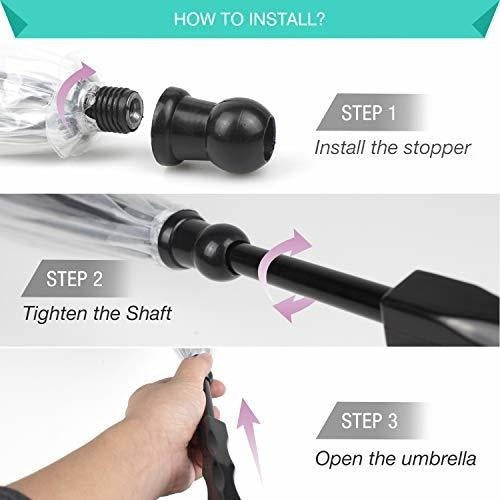 HOW TO INSTALL?

STEP 1
Install the stopper

STEP 2
Tighten the Shaft

STEP 3
Open the umbrella