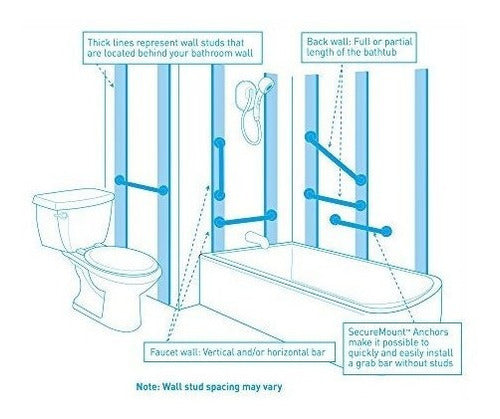 Thick lines represent wall studs that are located behind your bathroom wall

Back wall: Full or partial length of the bathtub

Faucet wall: Vertical and/or horizontal bar

SecureMount™ Anchors make it possible to quickly and easily install a grab bar without studs

Note: Wall stud spacing may vary