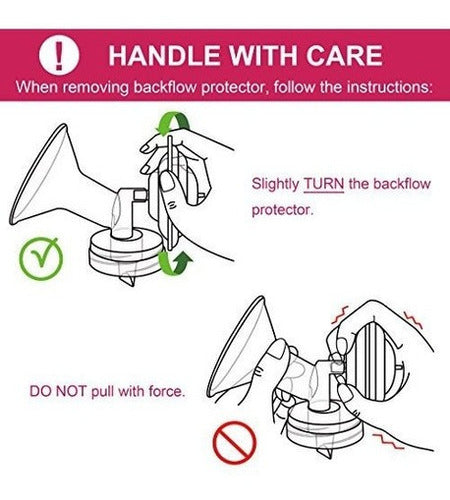 ! HANDLE WITH CARE
When removing backflow protector, follow the instructions:

Slightly TURN the backflow protector.

DO NOT pull with force.