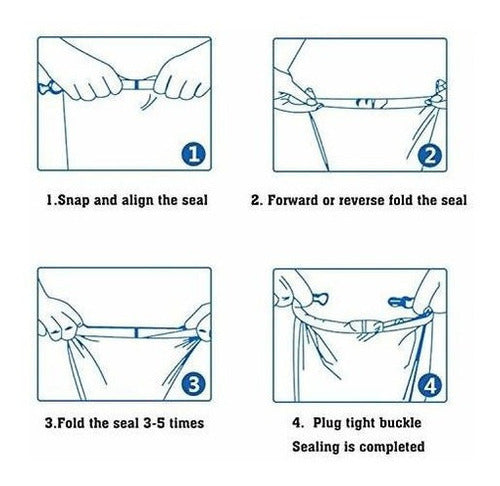 1

1.Snap and align the seal

2

2. Forward or reverse fold the seal

3

3.Fold the seal 3-5 times

4

4. Plug tight buckle
Sealing is completed