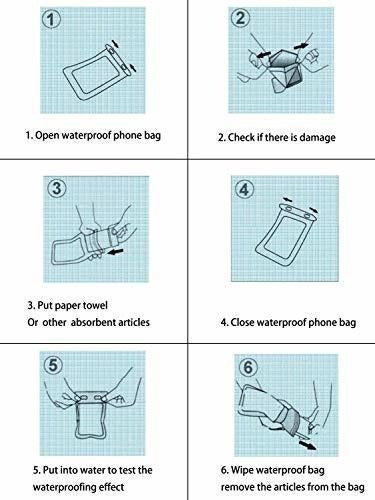 1

1. Open waterproof phone bag

2

2. Check if there is damage

3

3. Put paper towel
Or other absorbent articles

4

4. Close waterproof phone bag

5

5. Put into water to test the waterproofing effect

6

6. Wipe waterproof bag
remove the articles from the bag