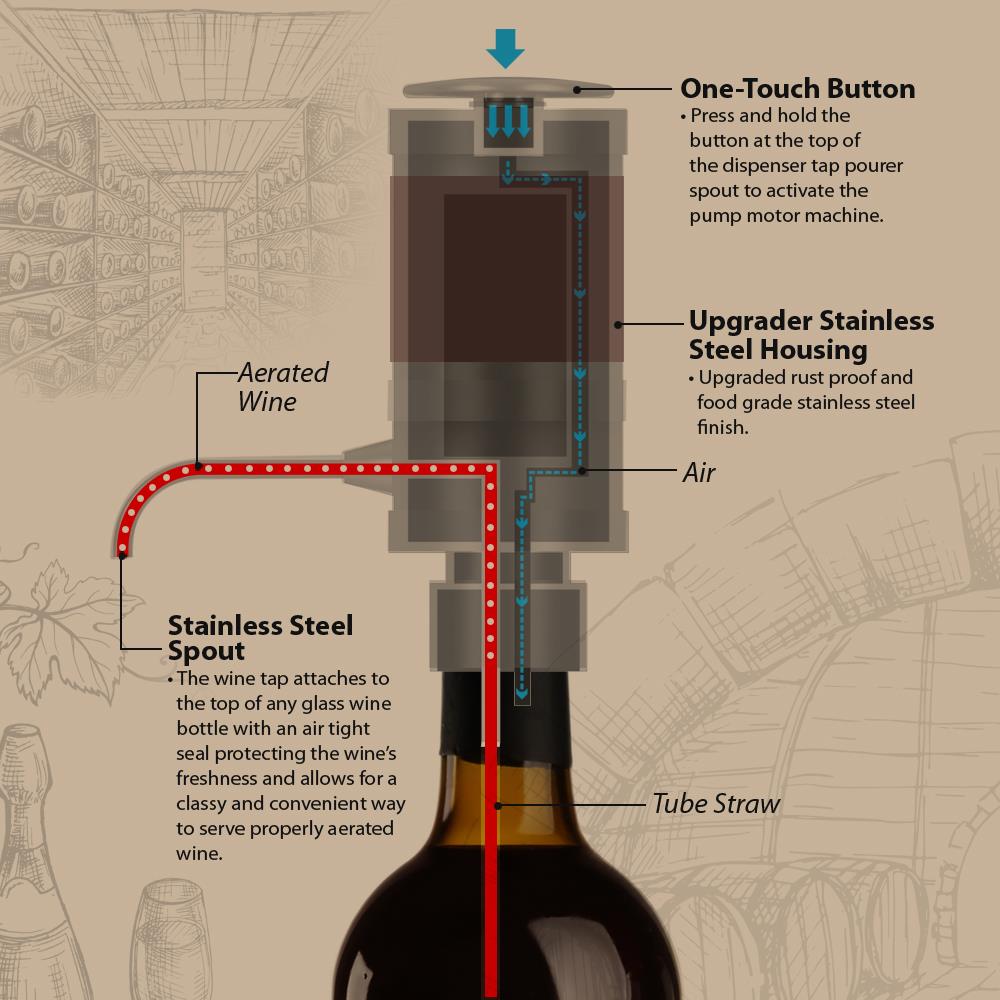 One-Touch Button
• Press and hold the button at the top of the dispenser tap pourer spout to activate the pump motor machine.

Upgrader Stainless Steel Housing
• Upgraded rust proof and food grade stainless steel finish.

Aerated Wine

Air

Stainless Steel Spout
• The wine tap attaches to the top of any glass wine bottle with an air tight seal protecting the wine's freshness and allows for a classy and convenient way to serve properly aerated wine.

Tube Straw