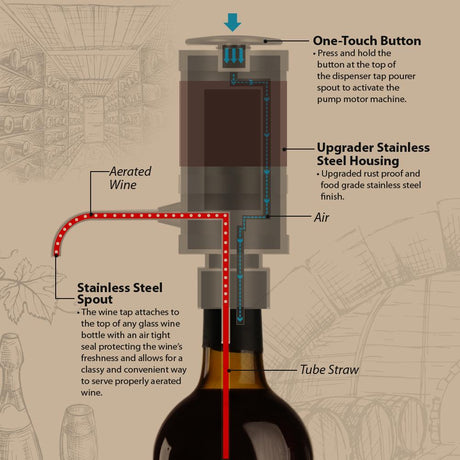 One-Touch Button

• Press and hold the button at the top of the dispenser tap pourer spout to activate the pump motor machine.

Upgrader Stainless Steel Housing

• Upgraded rust proof and food grade stainless steel finish.

Aerated Wine

Air

Stainless Steel Spout

• The wine tap attaches to the top of any glass wine bottle with an air tight seal protecting the wine's freshness and allows for a classy and convenient way to serve properly aerated wine.

Tube Straw