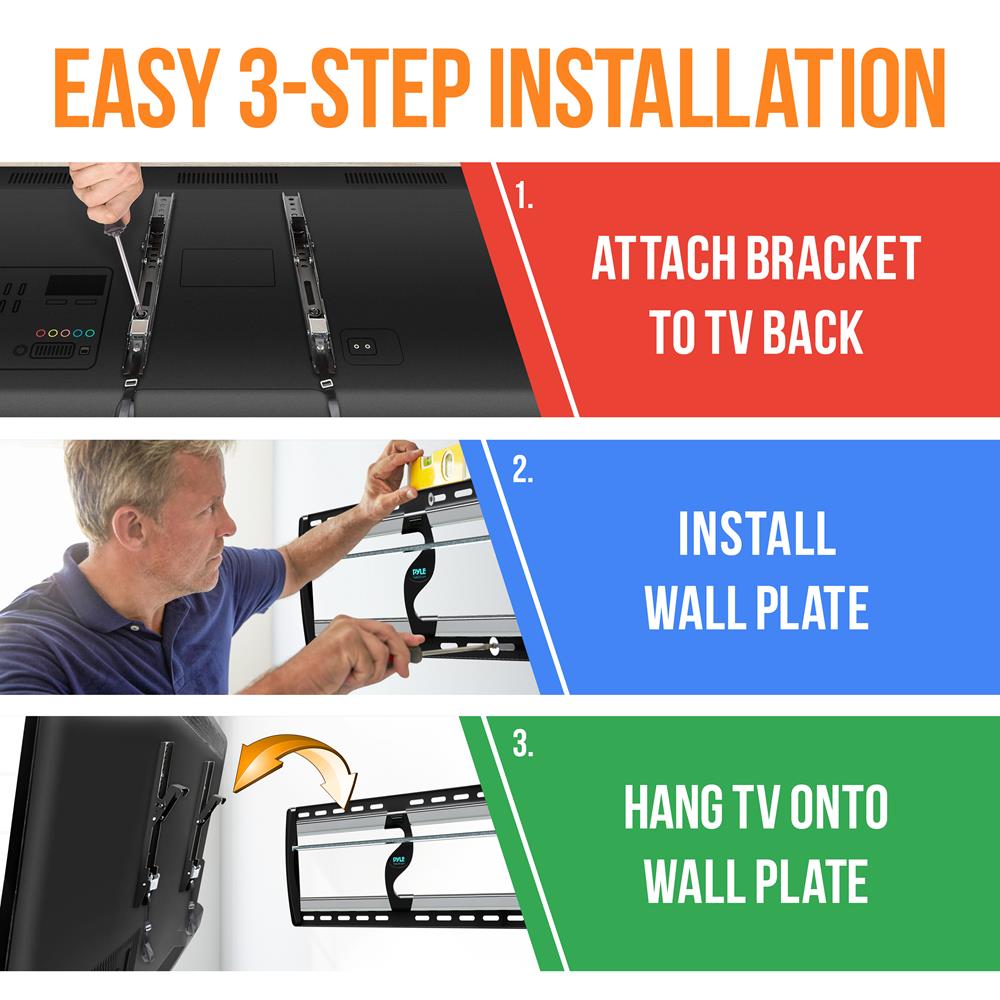 EASY 3-STEP INSTALLATION

1.
ATTACH BRACKET TO TV BACK

PYLE

2.
INSTALL WALL PLATE

PYLE

3.
HANG TV ONTO WALL PLATE