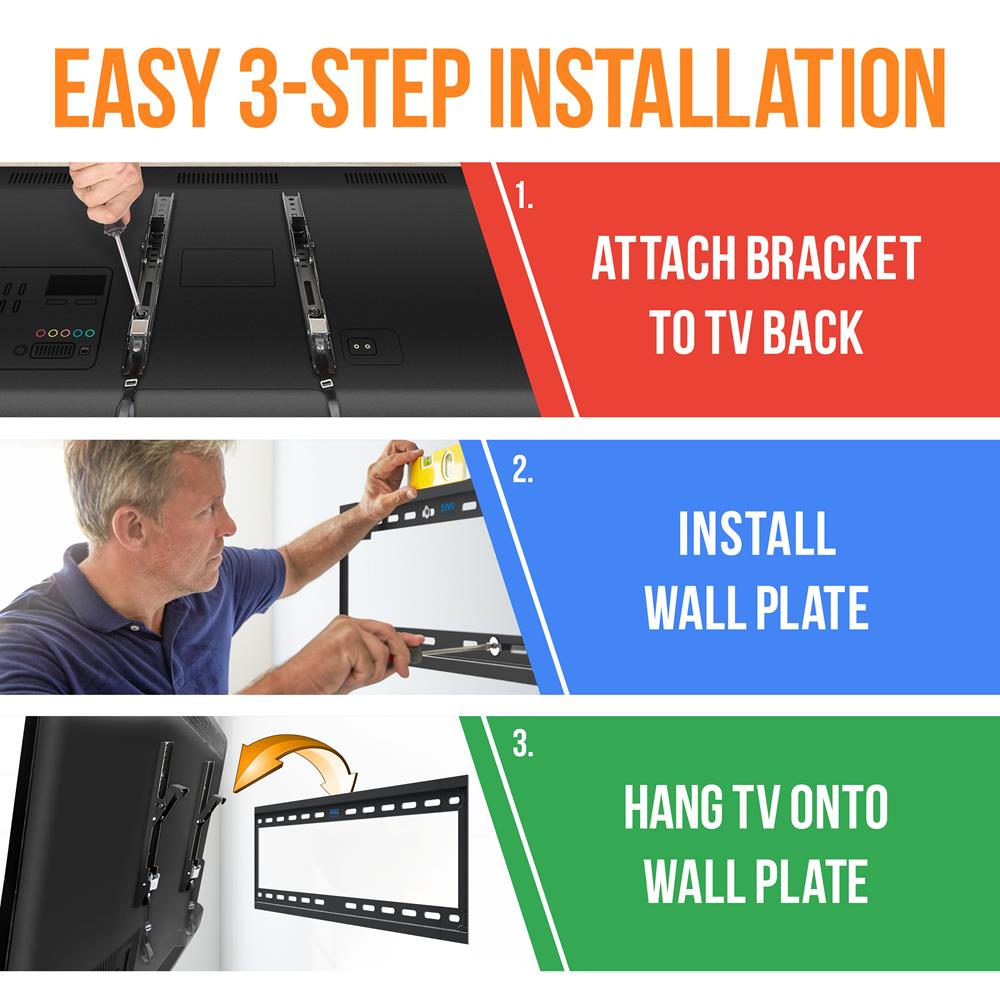 EASY 3-STEP INSTALLATION

1.

ATTACH BRACKET TO TV BACK

2.

INSTALL WALL PLATE

3.

HANG TV ONTO WALL PLATE