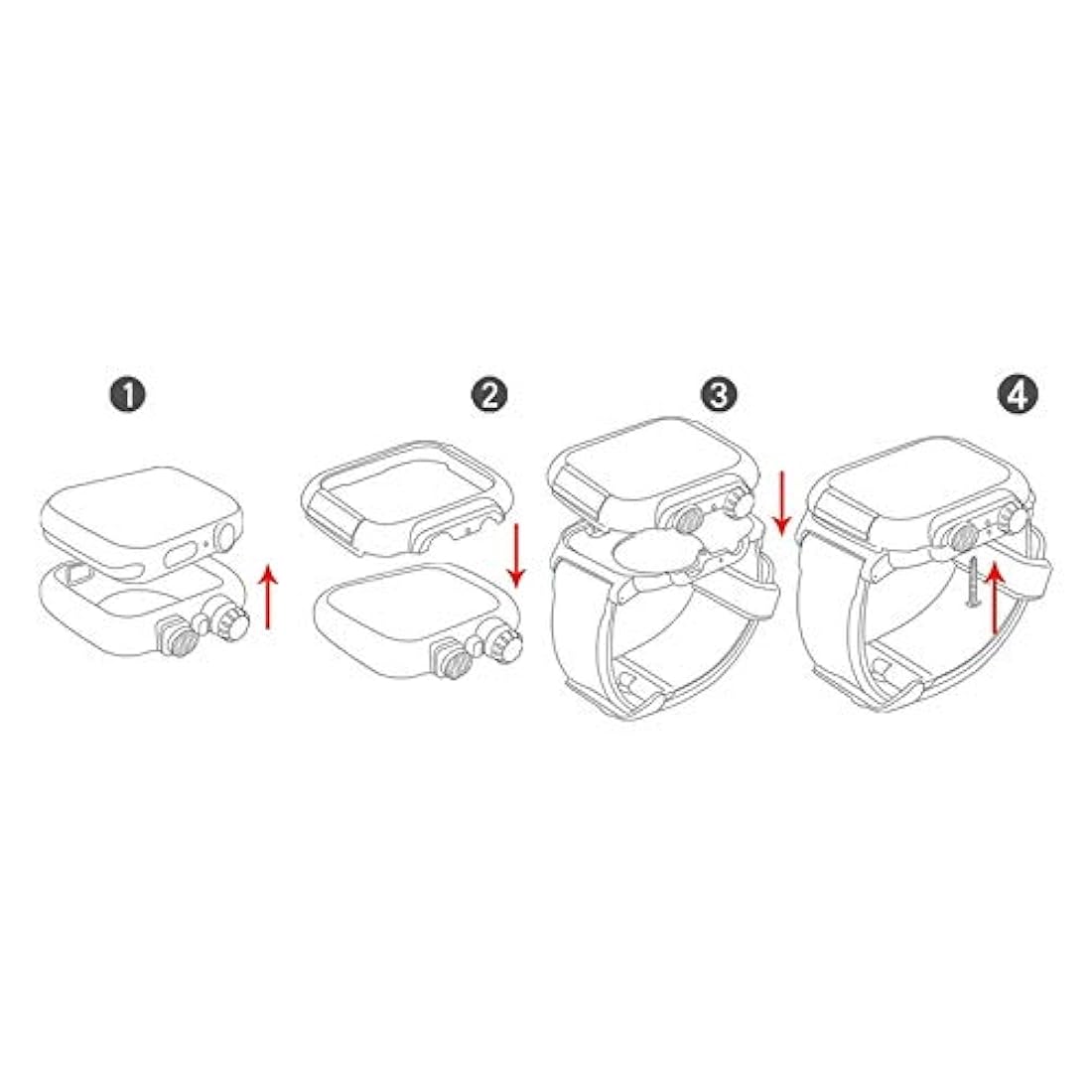 1
2
3
4