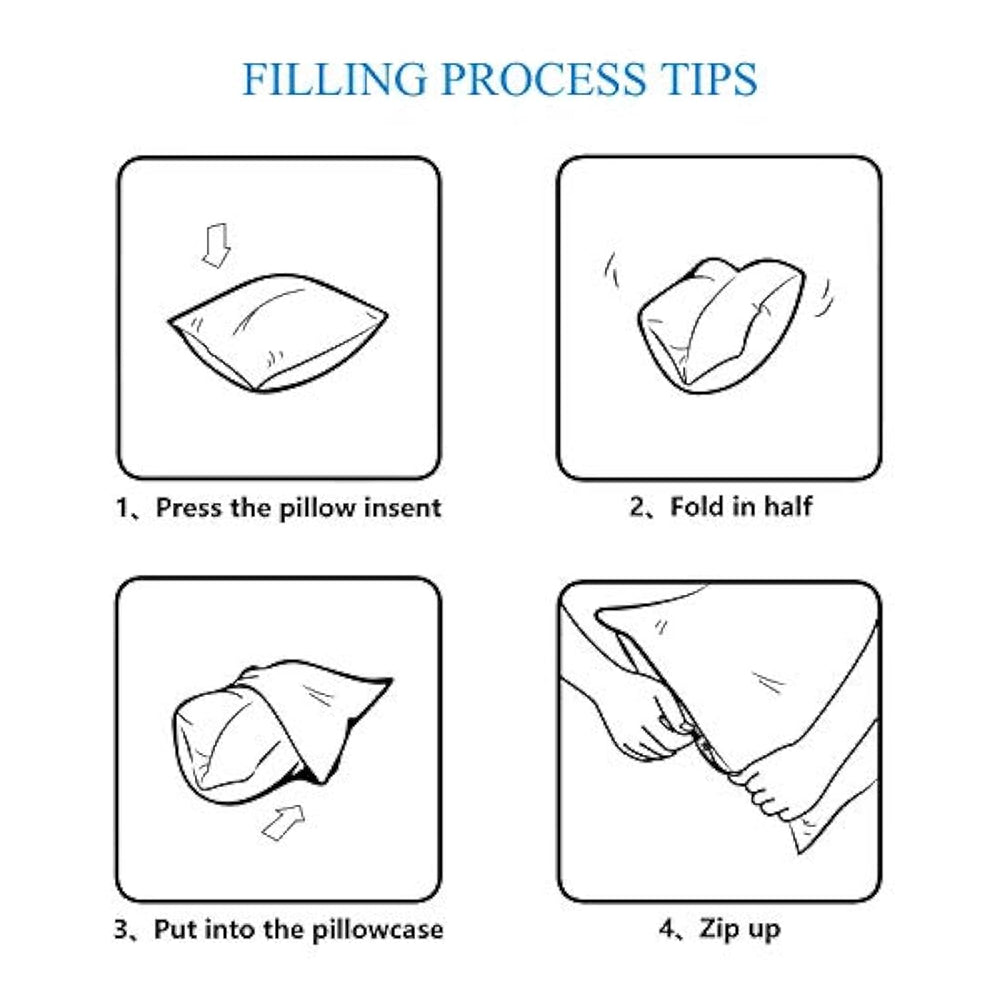 FILLING PROCESS TIPS

1、Press the pillow insent

2、Fold in half

3、Put into the pillowcase

4、Zip up