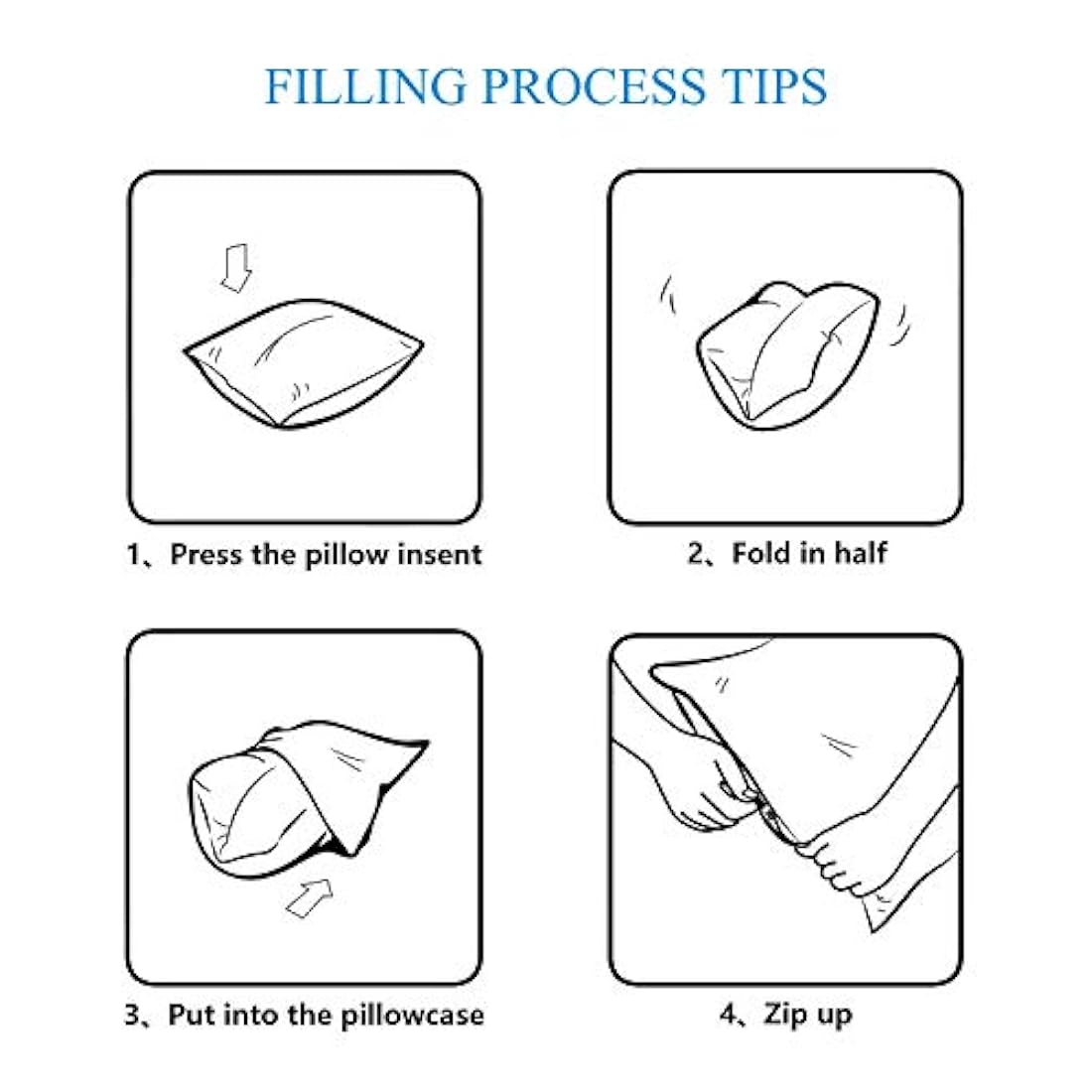 FILLING PROCESS TIPS

1、Press the pillow insent

2、Fold in half

3、Put into the pillowcase

4、Zip up