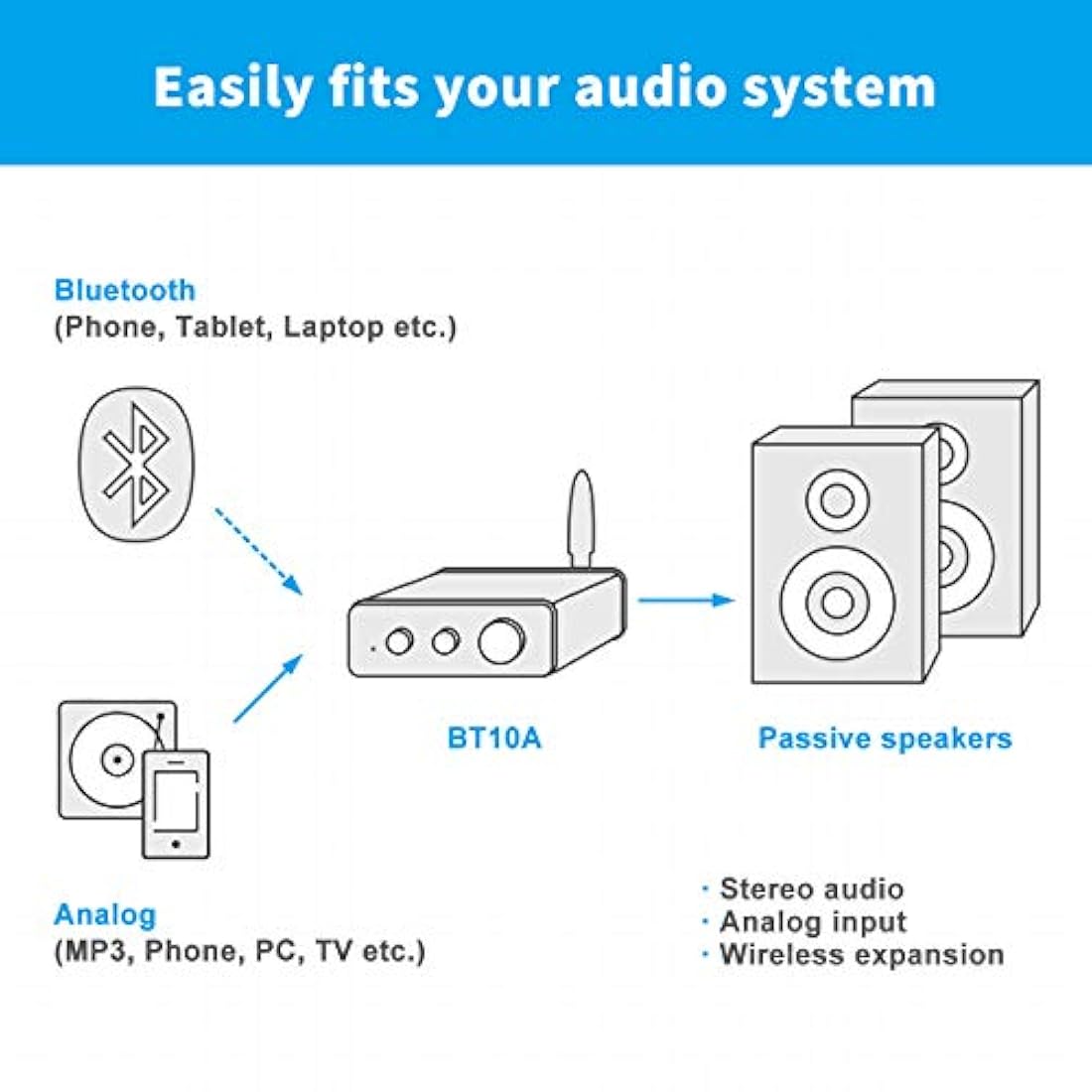 Easily fits your audio system

Bluetooth
(Phone, Tablet, Laptop etc.)

BT10A

Passive speakers

Analog
(MP3, Phone, PC, TV etc.)

· Stereo audio
· Analog input
· Wireless expansion