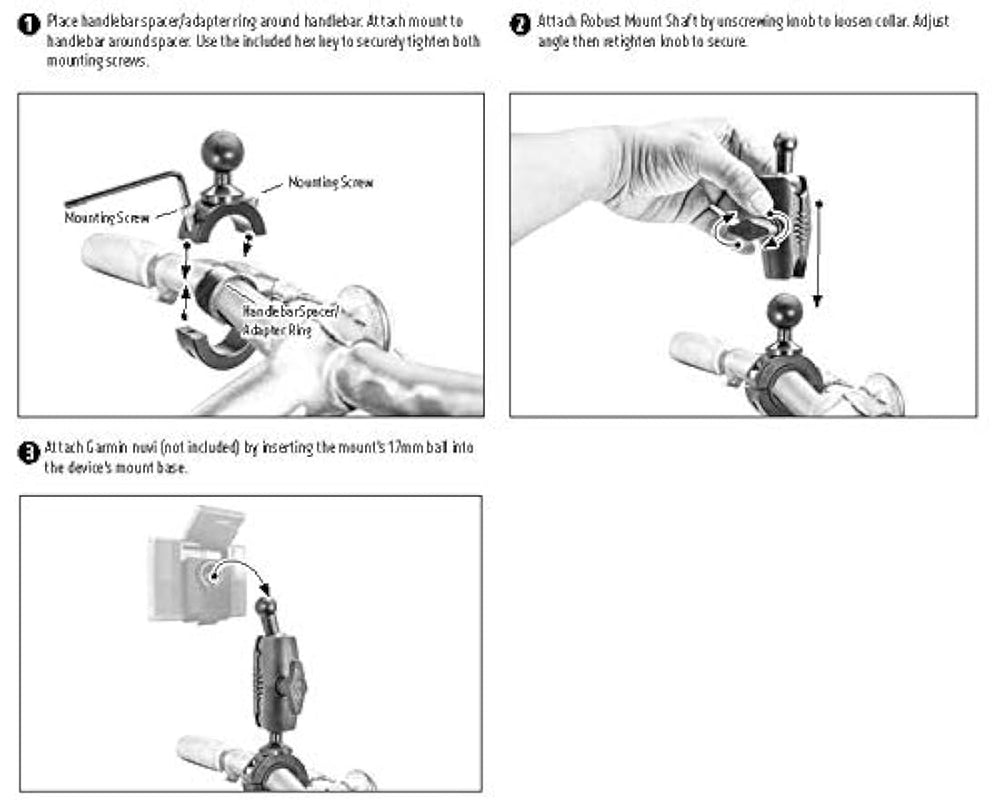 1 Place handlebar spacer/adapter ring around handlebar. Attach mount to handlebar around spacer. Use the included hex key to securely tighten both mounting screws.

Mounting Screw

Mounting Screw

Handlebar Spacer/ Adapter Ring

2 Attach Robust Mount Shaft by unscrewing knob to loosen collar. Adjust angle then retighten knob to secure.

3 Attach Garmin nuvi (not included) by inserting the mount's 17mm ball into the device's mount base.