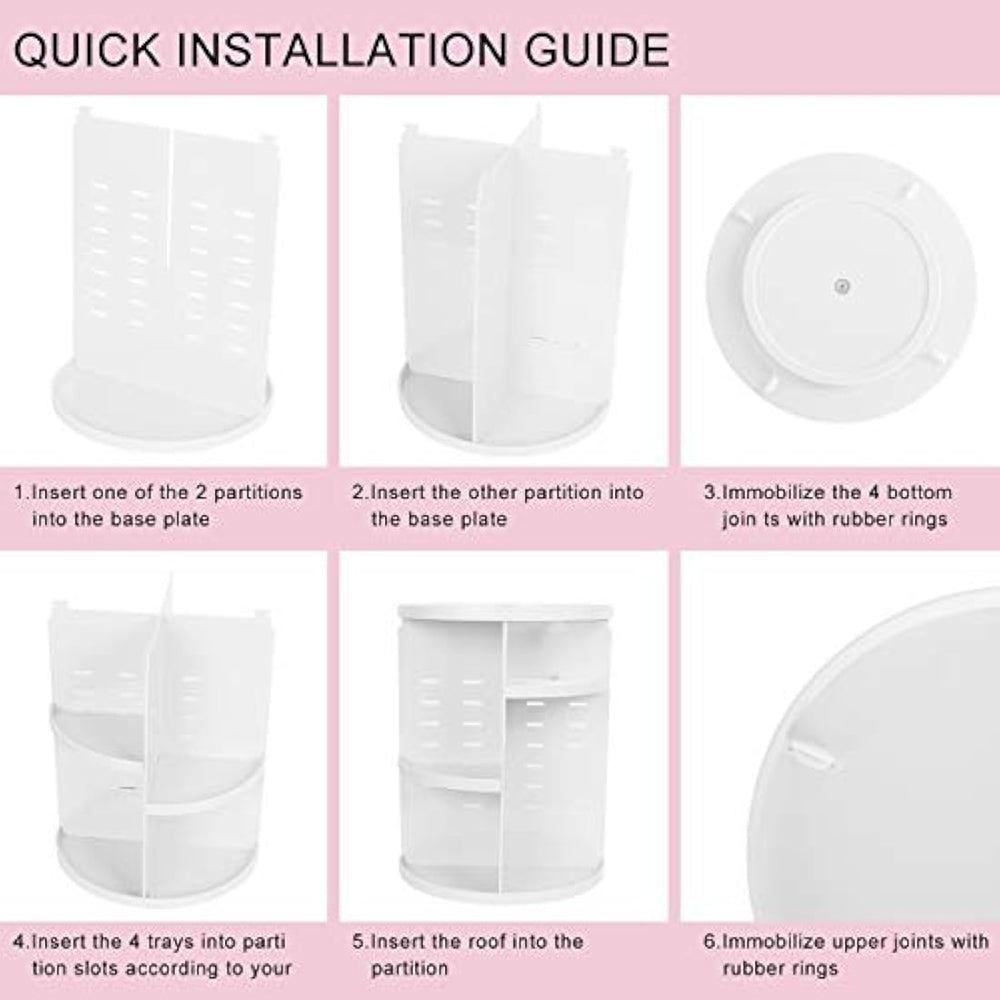 QUICK INSTALLATION GUIDE

1.Insert one of the 2 partitions into the base plate

2.Insert the other partition into the base plate

3.Immobilize the 4 bottom join ts with rubber rings

4.Insert the 4 trays into parti tion slots according to your

5.Insert the roof into the partition

6.Immobilize upper joints with rubber rings