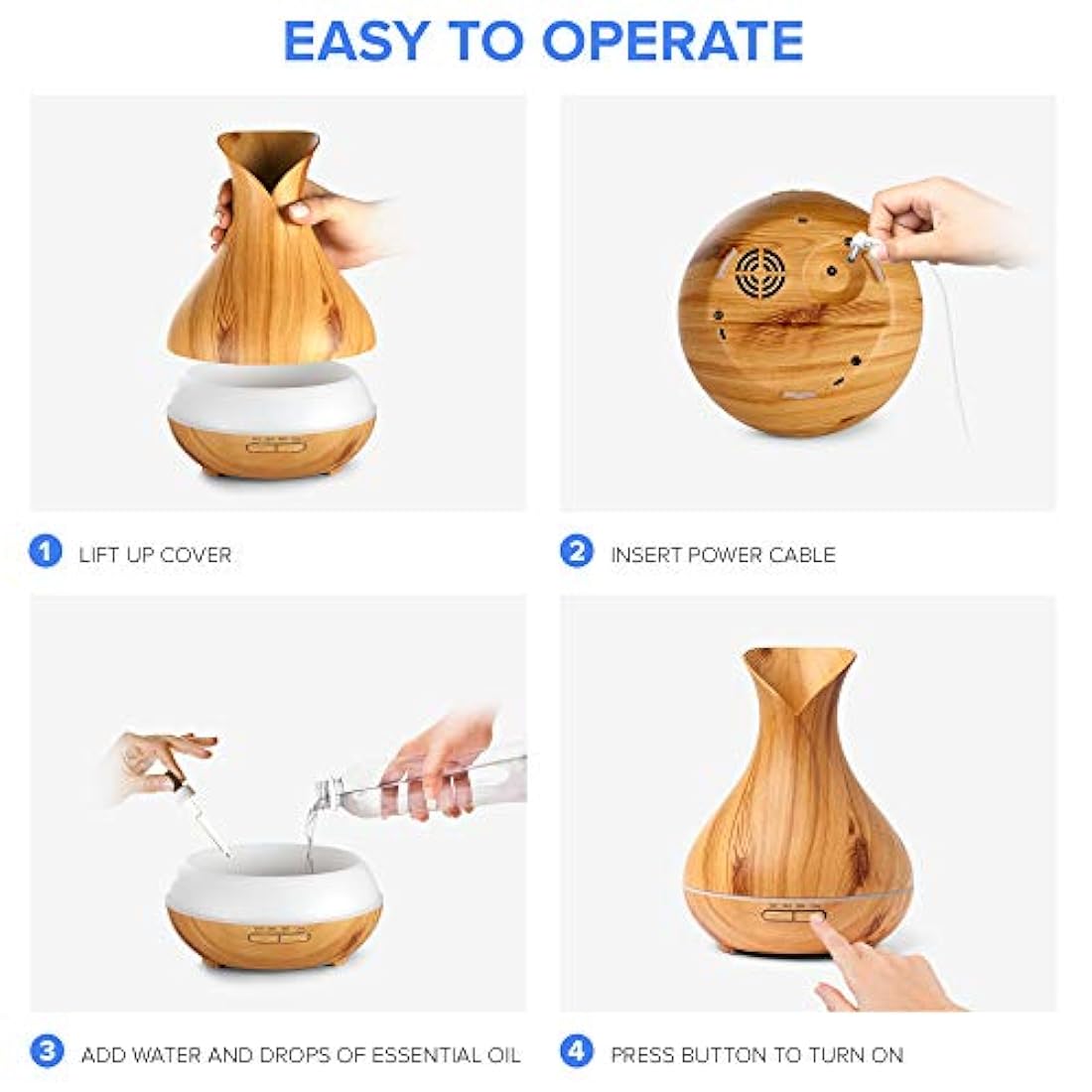 EASY TO OPERATE

1 LIFT UP COVER

2 INSERT POWER CABLE

3 ADD WATER AND DROPS OF ESSENTIAL OIL

4 PRESS BUTTON TO TURN ON