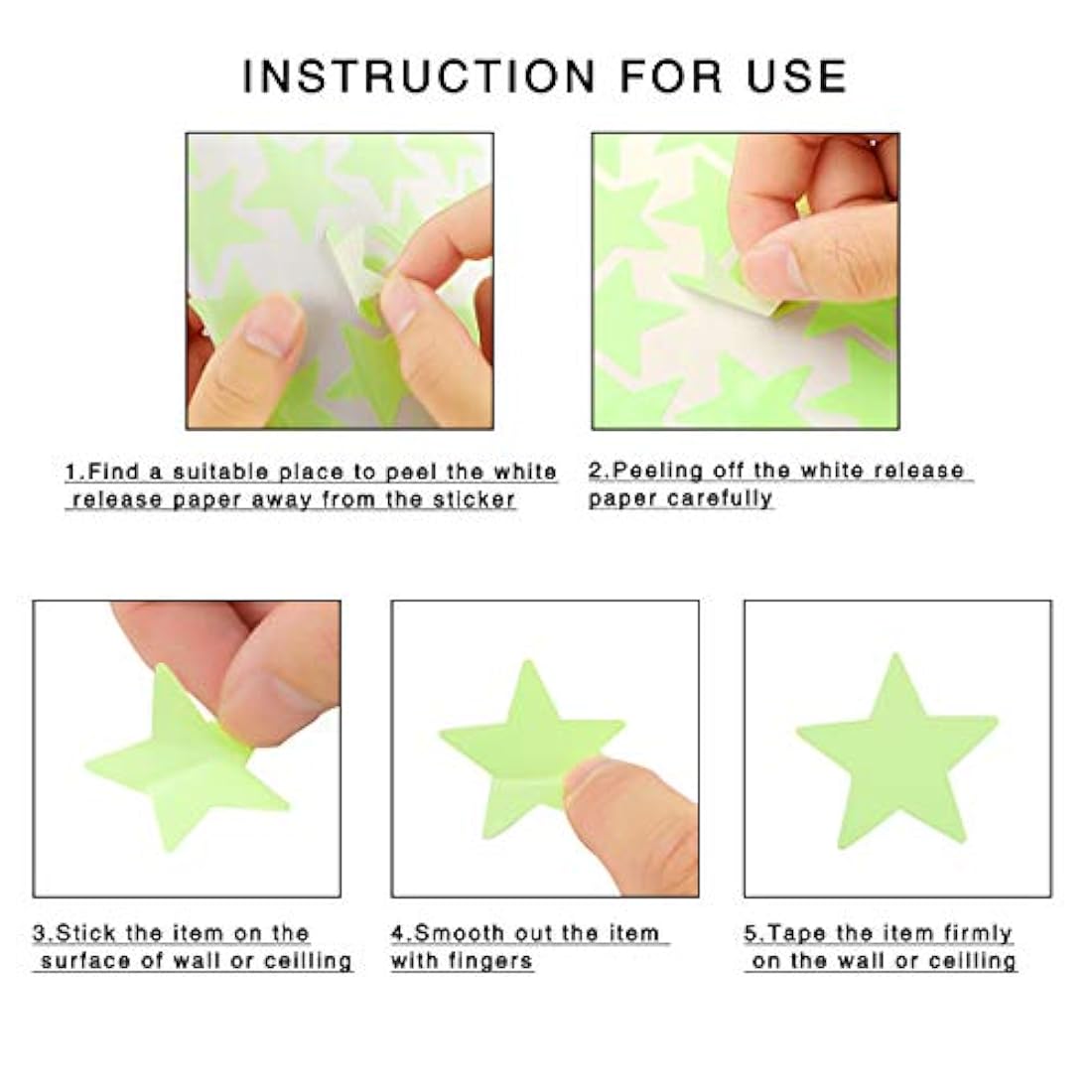 INSTRUCTION FOR USE

1.Find a suitable place to peel the white release paper away from the sticker

2.Peeling off the white release paper carefully

3.Stick the item on the surface of wall or ceilling

4.Smooth out the item with fingers

5.Tape the item firmly on the wall or ceilling