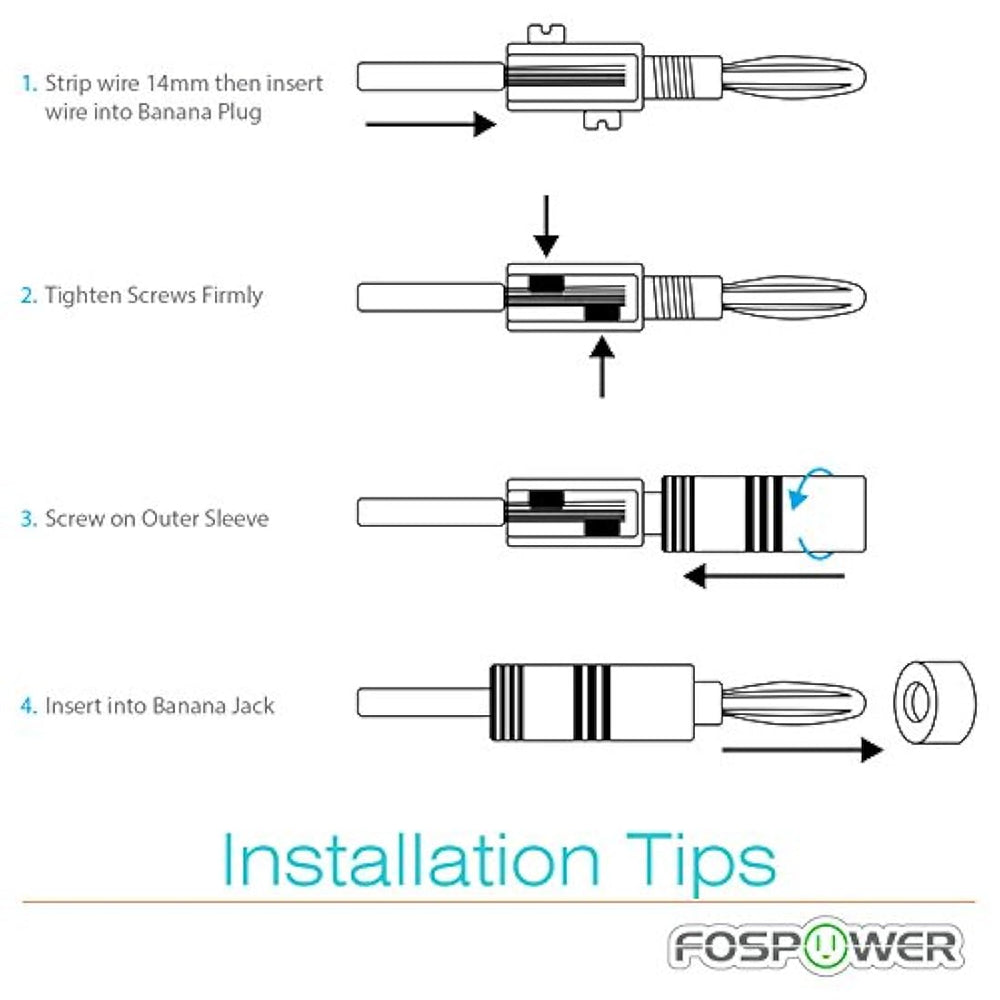 1. Strip wire 14mm then insert wire into Banana Plug

2. Tighten Screws Firmly

3. Screw on Outer Sleeve

4. Insert into Banana Jack

Installation Tips

FOSPOWER