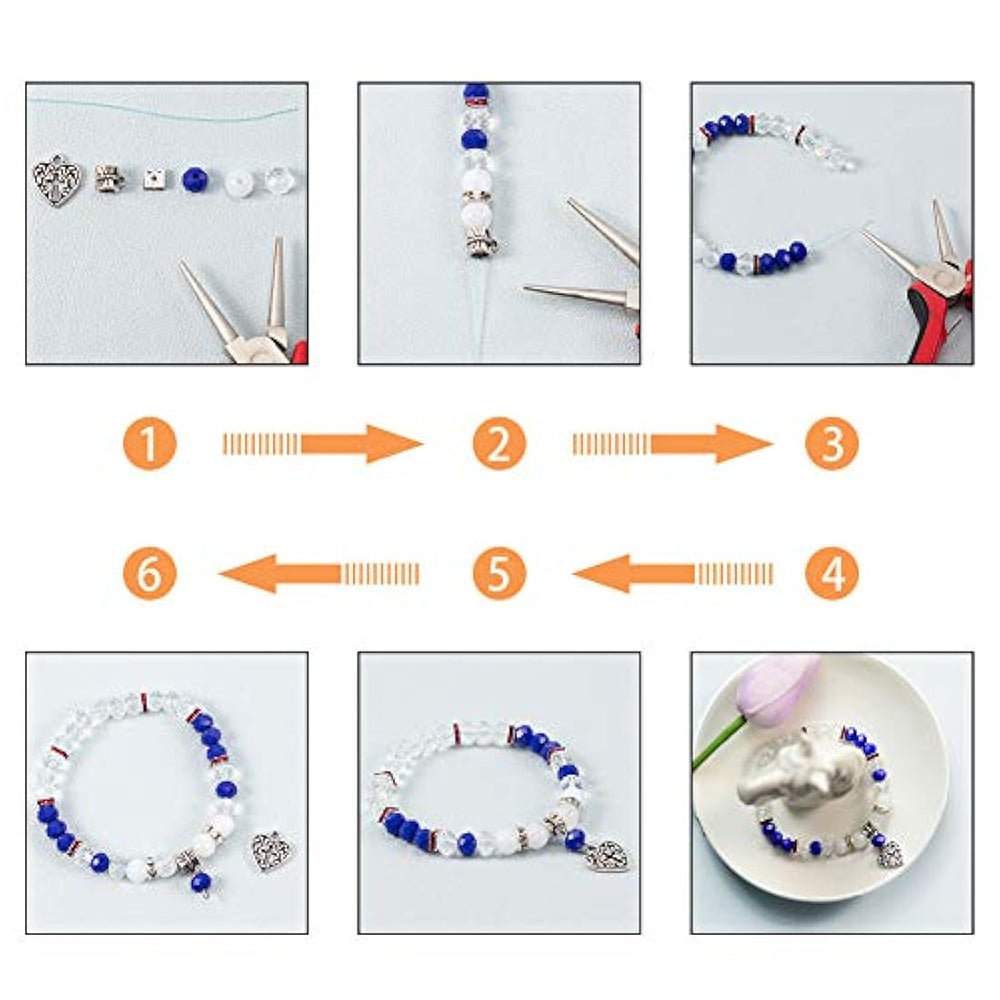 1
2
3
6
5
4