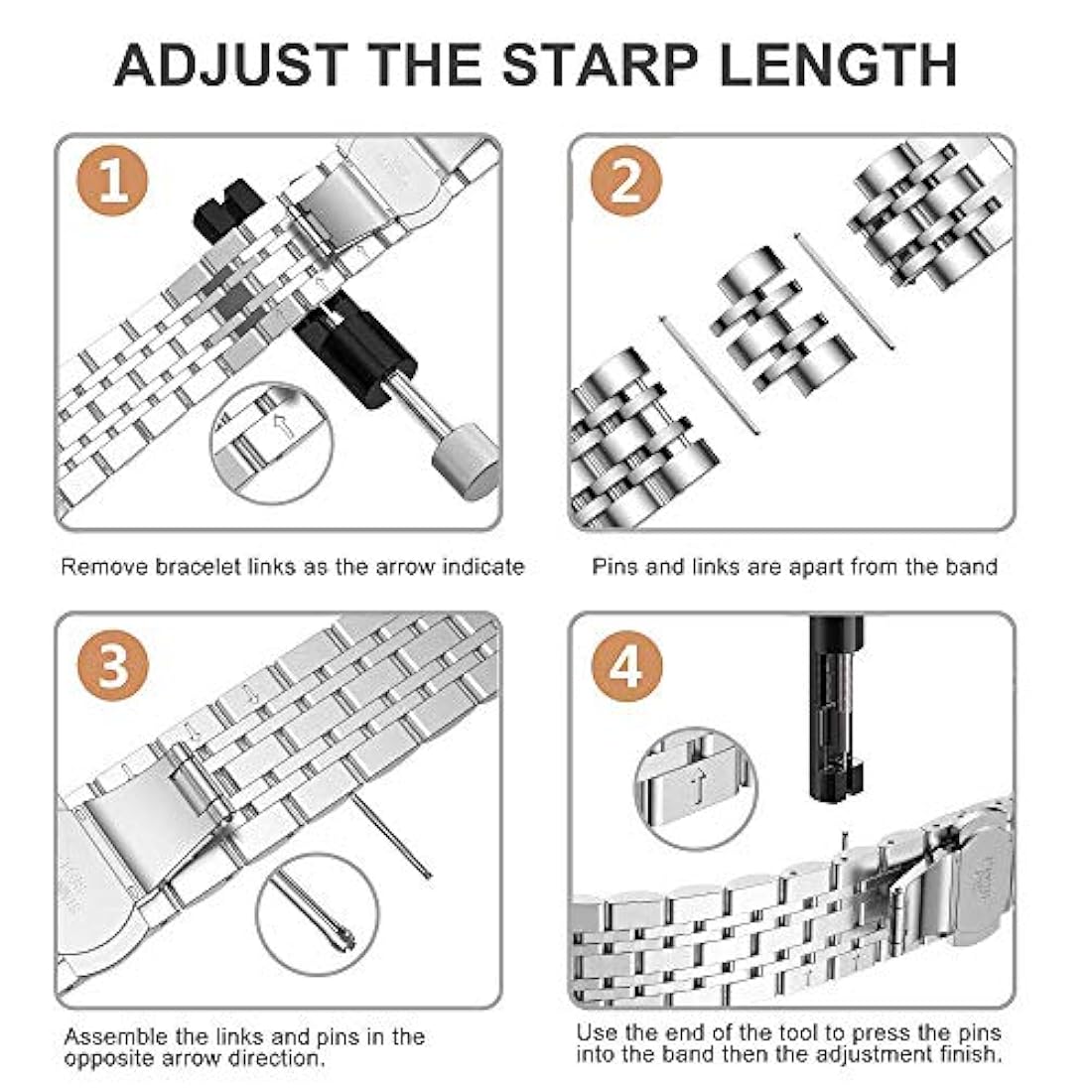 ADJUST THE STARP LENGTH

1

Remove bracelet links as the arrow indicate

2

Pins and links are apart from the band

3

Assemble the links and pins in the opposite arrow direction.

4

Use the end of the tool to press the pins into the band then the adjustment finish.