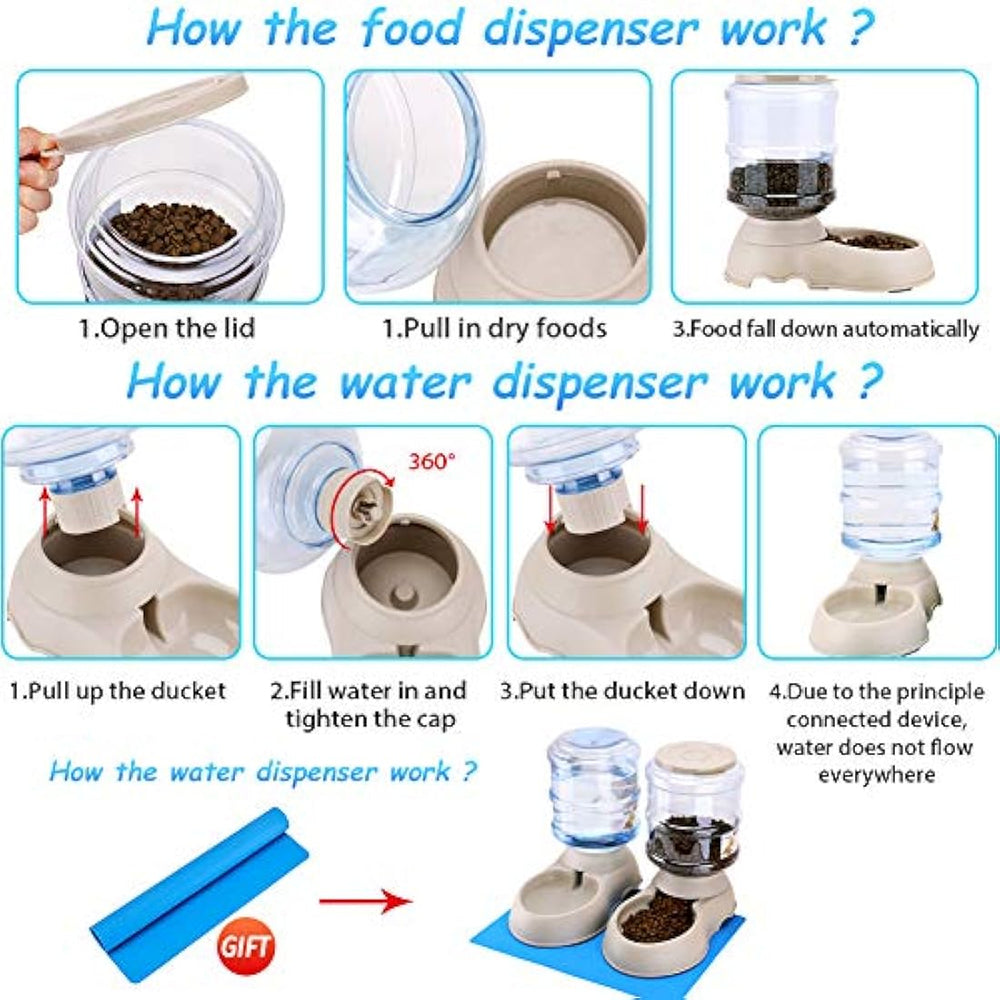 How the food dispenser work ?

1.Open the lid

1.Pull in dry foods

3.Food fall down automatically

How the water dispenser work ?

360°

1.Pull up the ducket

2.Fill water in and tighten the cap

3.Put the ducket down

4.Due to the principle connected device, water does not flow everywhere

How the water dispenser work ?

GIFT