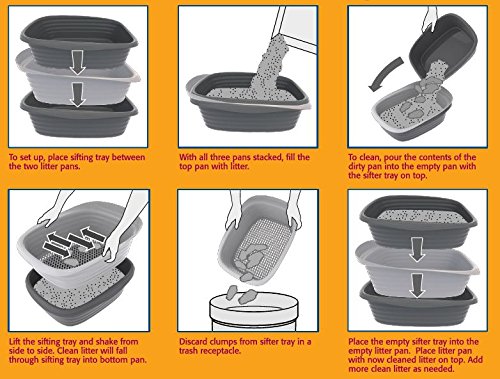 To set up, place sifting tray between the two litter pans.

With all three pans stacked, fill the top pan with litter.

To clean, pour the contents of the dirty pan into the empty pan with the sifter tray on top.

Lift the sifting tray and shake from side to side. Clean litter will fall through sifting tray into bottom pan.

Discard clumps from sifter tray in a trash receptacle.

Place the empty sifter tray into the empty litter pan. Place litter pan with now cleaned litter on top. Add more clean litter as needed.