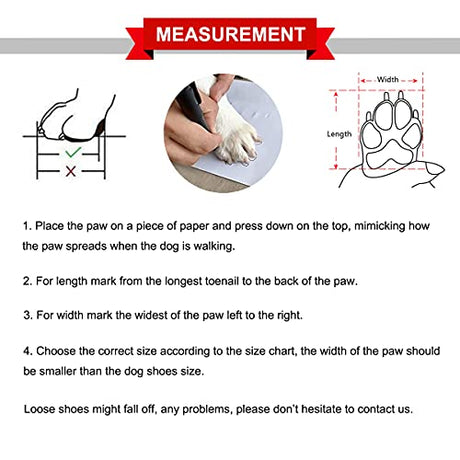 MEASUREMENT

Width

Length

1. Place the paw on a piece of paper and press down on the top, mimicking how the paw spreads when the dog is walking.

2. For length mark from the longest toenail to the back of the paw.

3. For width mark the widest of the paw left to the right.

4. Choose the correct size according to the size chart, the width of the paw should be smaller than the dog shoes size.

Loose shoes might fall off, any problems, please don't hesitate to contact us.