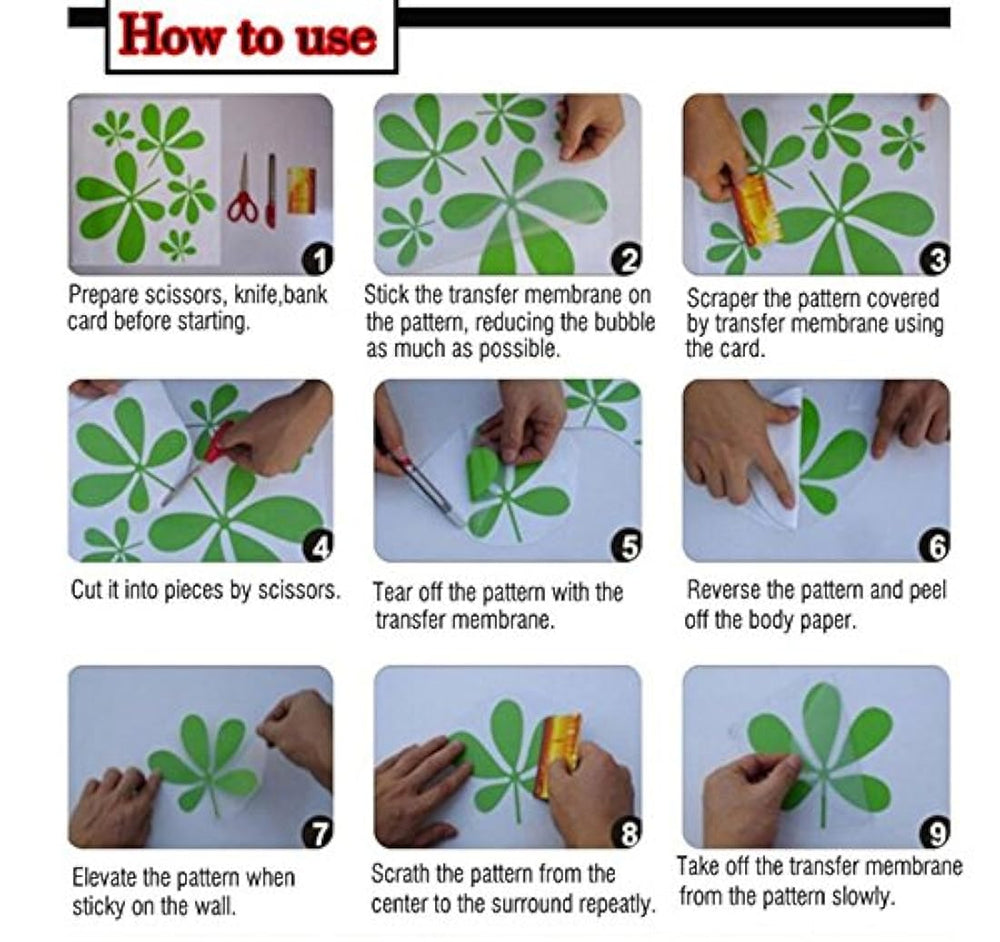 How to use

1
Prepare scissors, knife,bank card before starting.

2
Stick the transfer membrane on the pattern, reducing the bubble as much as possible.

3
Scraper the pattern covered by transfer membrane using the card.

4
Cut it into pieces by scissors.

5
Tear off the pattern with the transfer membrane.

6
Reverse the pattern and peel off the body paper.

7
Elevate the pattern when sticky on the wall.

8
Scrath the pattern from the center to the surround repeatly.

9
Take off the transfer membrane from the pattern slowly.