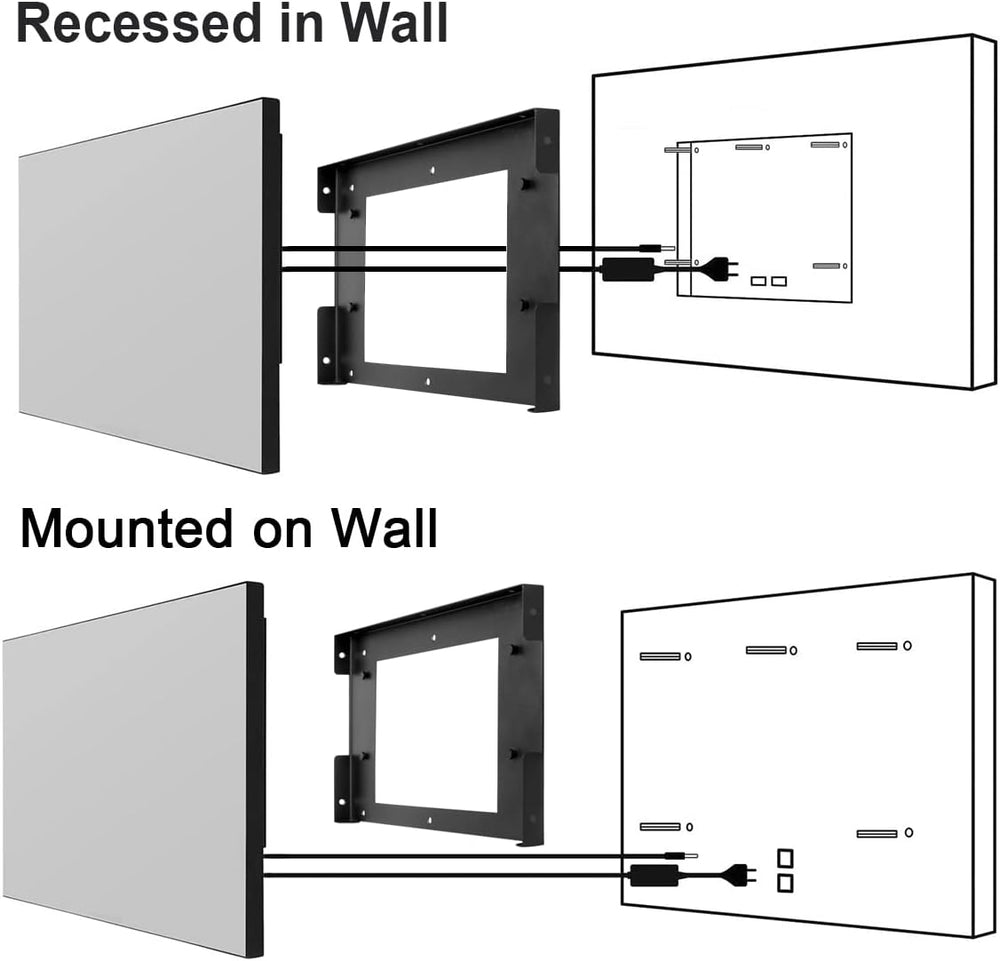 Recessed in Wall

Mounted on Wall