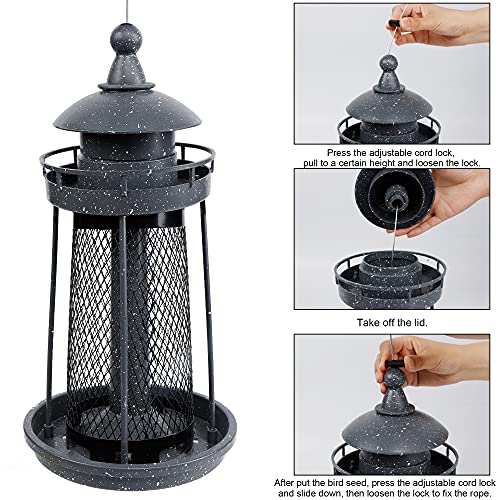 Press the adjustable cord lock, pull to a certain height and loosen the lock.

Take off the lid.

After put the bird seed, press the adjustable cord lock and slide down, then loosen the lock to fix the rope.