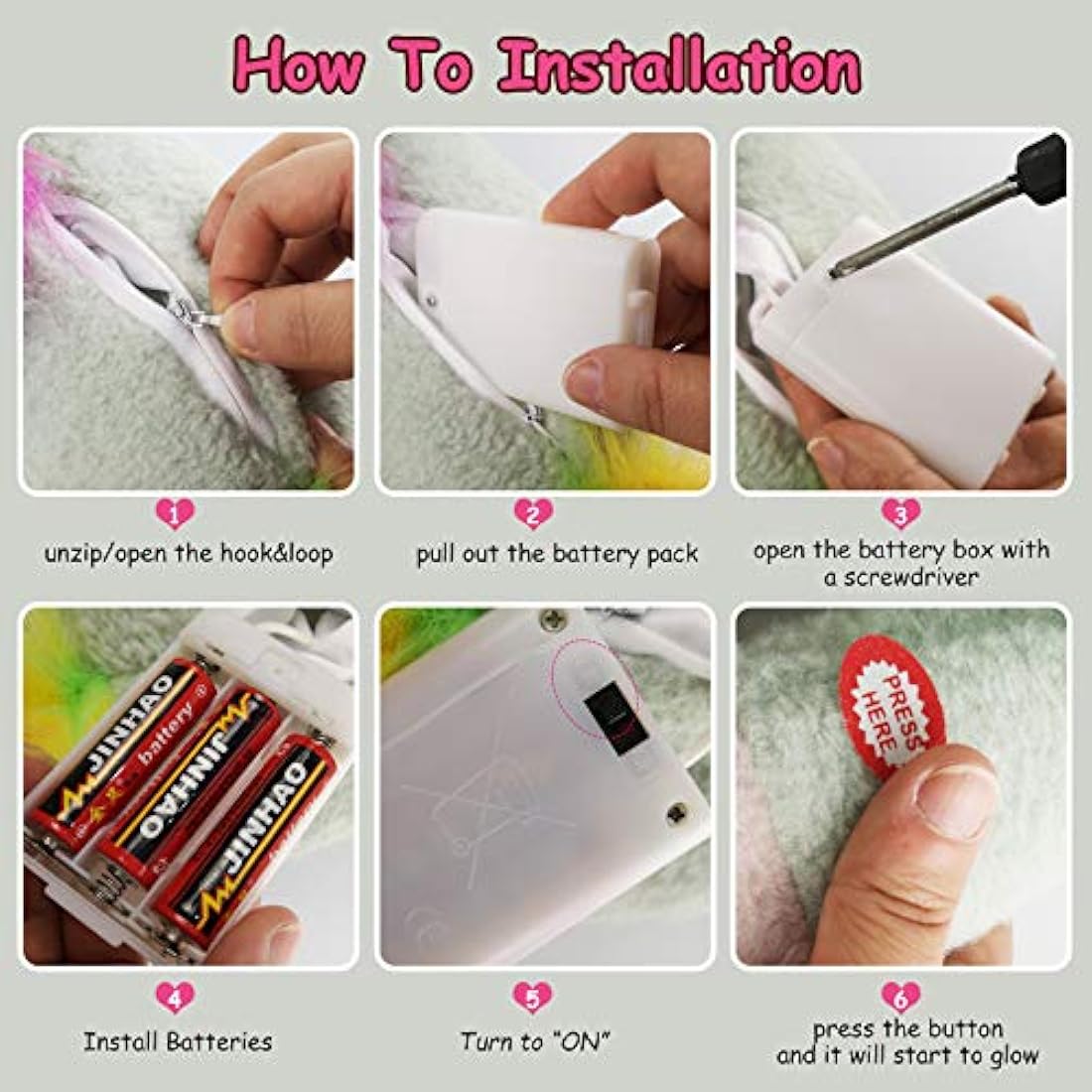 How To Installation

1
unzip/open the hook&loop

2
pull out the battery pack

3
open the battery box with a screwdriver

JINHAO
battery
JINHAO
JINHAO

PRESS HERE

4
Install Batteries

5
Turn to "ON"

6
press the button and it will start to glow