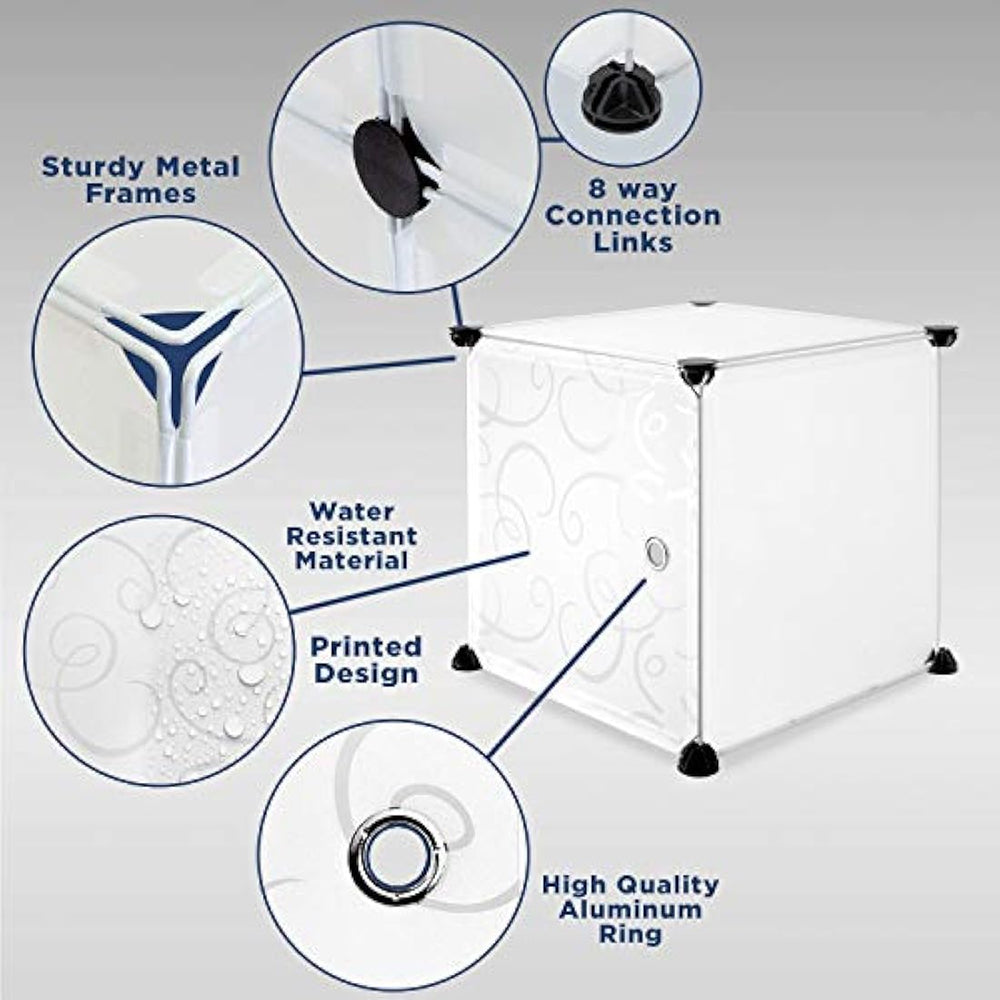 Sturdy Metal Frames

8 way Connection Links

Water Resistant Material

Printed Design

High Quality Aluminum Ring