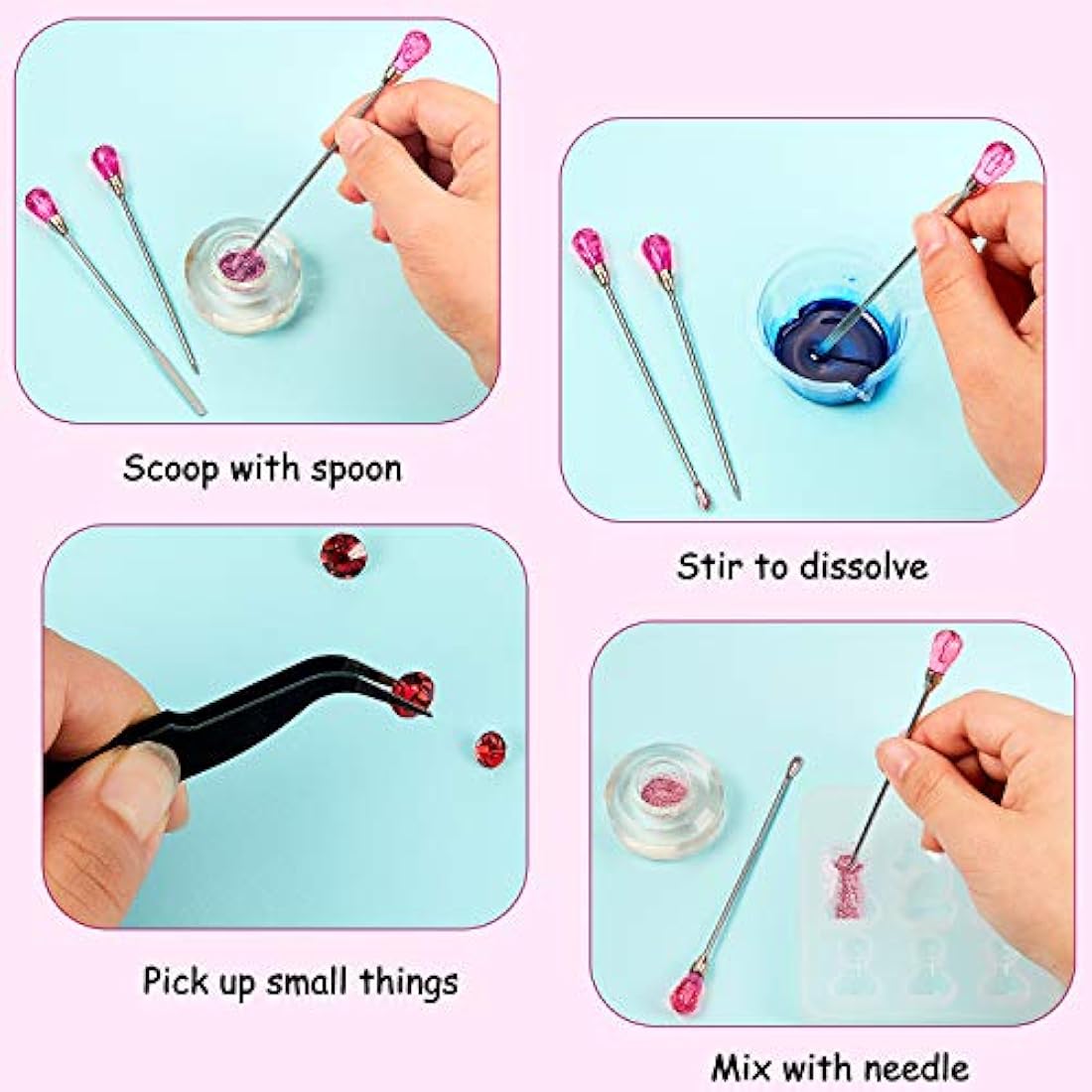 Scoop with spoon

Stir to dissolve

Pick up small things

Mix with needle