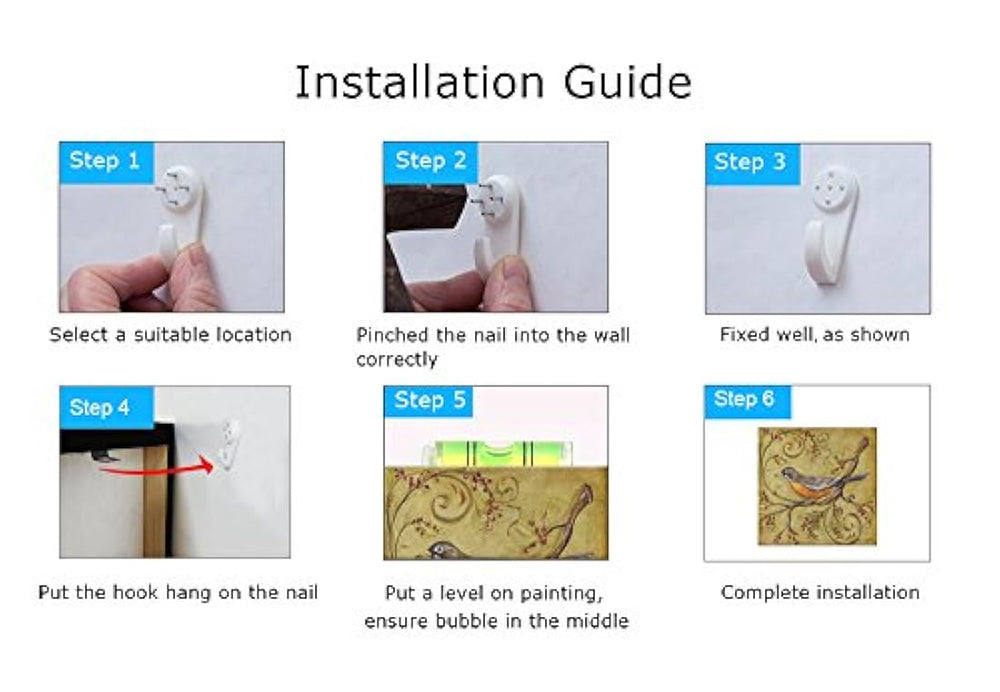 Installation Guide

Step 1

Select a suitable location

Step 2

Pinched the nail into the wall correctly

Step 3

Fixed well, as shown

Step 4

Put the hook hang on the nail

Step 5

Put a level on painting, ensure bubble in the middle

Step 6

Complete installation