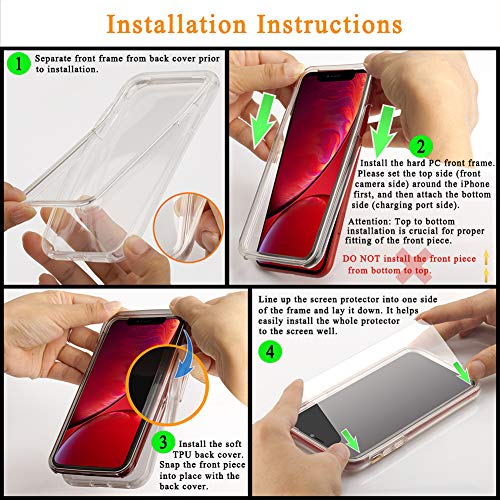 Installation Instructions

1 Separate front frame from back cover prior to installation.

2 Install the hard PC front frame. Please set the top side (front camera side) around the iPhone first, and then attach the bottom side (charging port side).

Attention: Top to bottom installation is crucial for proper fitting of the front piece.

DO NOT install the front piece from bottom to top.

3 Install the soft TPU back cover. Snap the front piece into place with the back cover.

Line up the screen protector into one side of the frame and lay it down. It helps easily install the whole protector to the screen well.

4