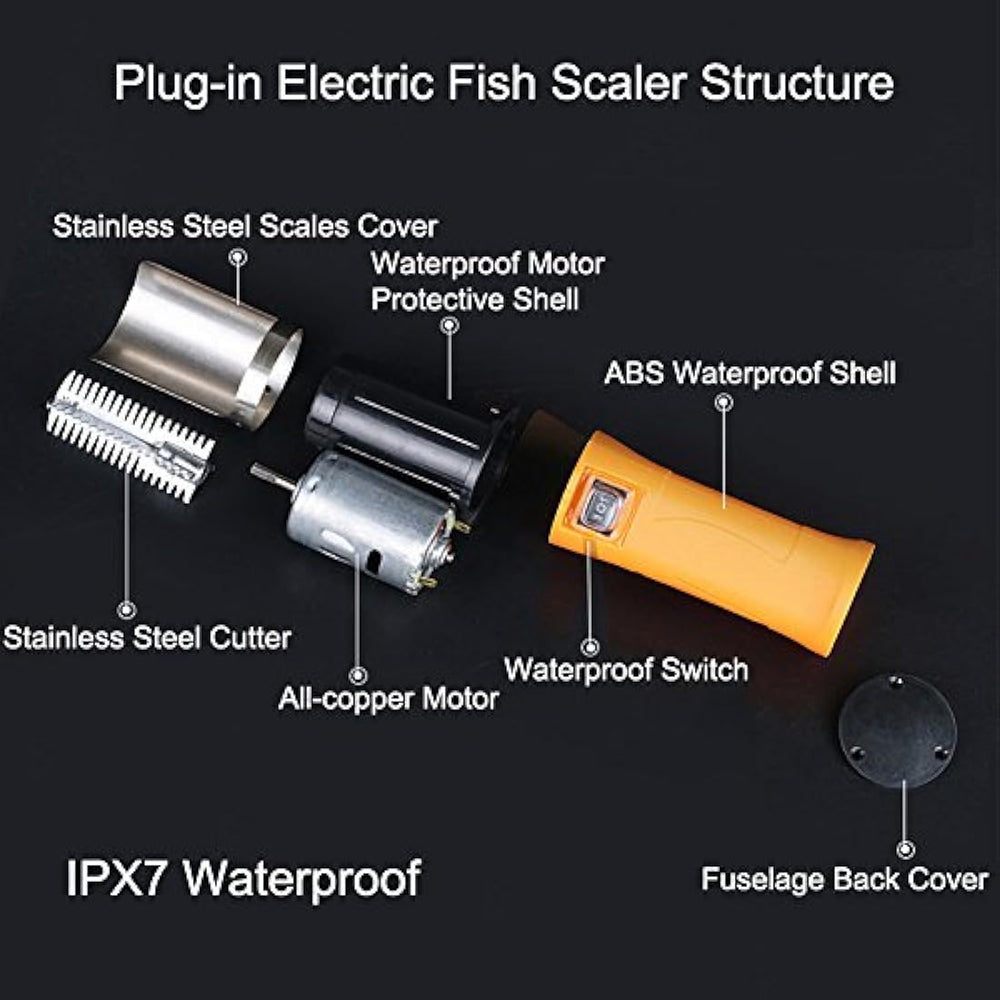 Plug-in Electric Fish Scaler Structure

Stainless Steel Scales Cover

Waterproof Motor Protective Shell

ABS Waterproof Shell

Stainless Steel Cutter

All-copper Motor

Waterproof Switch

IPX7 Waterproof

Fuselage Back Cover